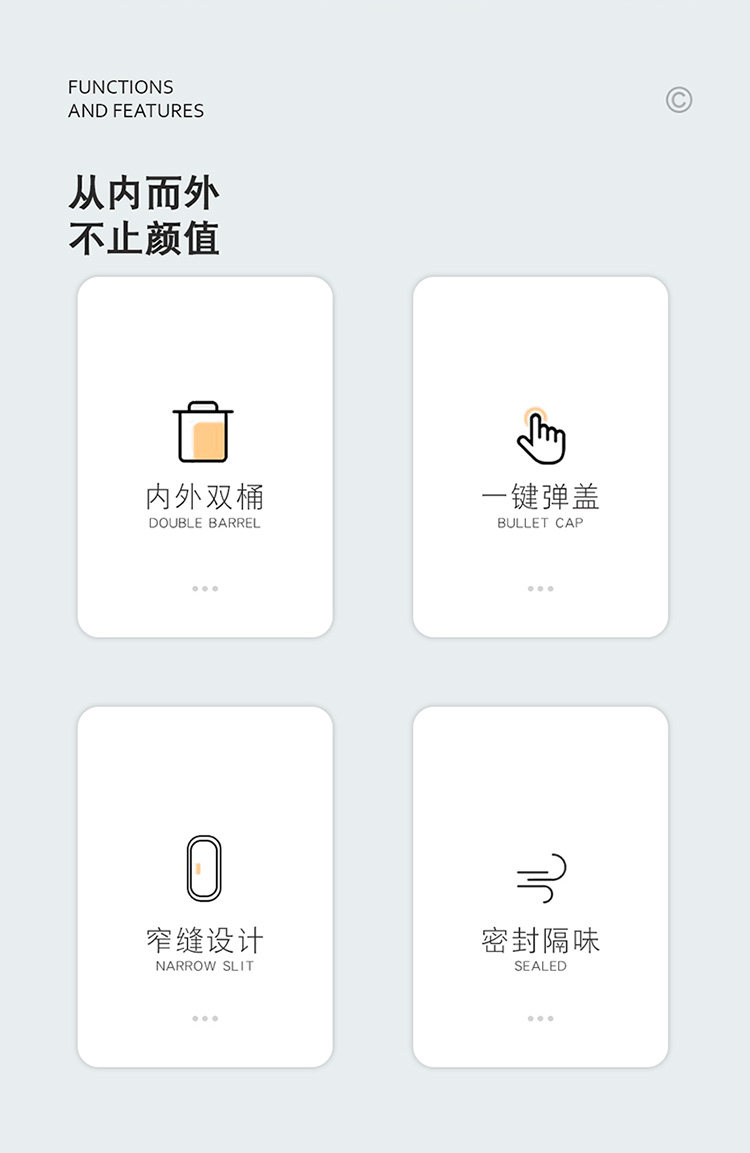 FUNCTIONS
AND FEATURES

©

从内而外
不止颜值

内外双桶
DOUBLE BARREL

一键弹盖
BULLET CAP

窄缝设计
NARROW SLIT

密封隔味
SEALED