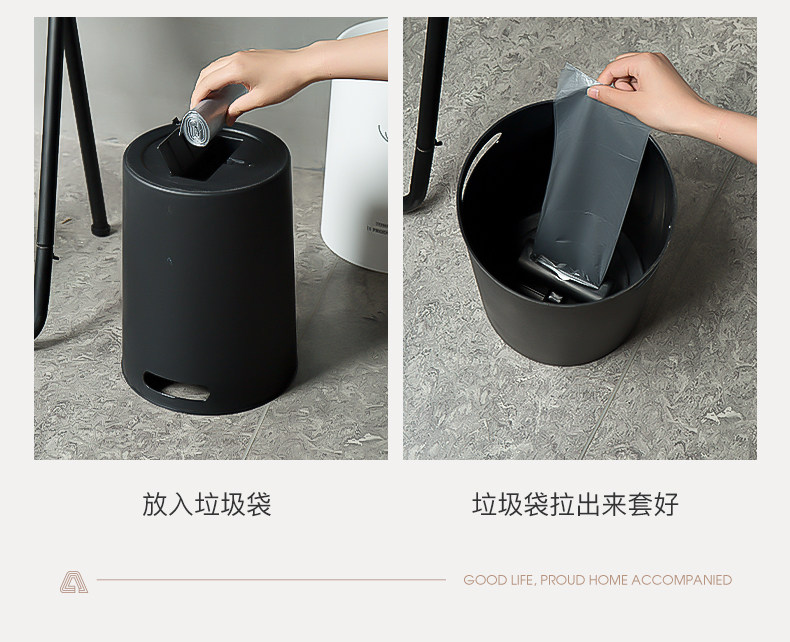 放入垃圾袋

垃圾袋拉出来套好

GOOD LIFE, PROUD HOME ACCOMPANIED