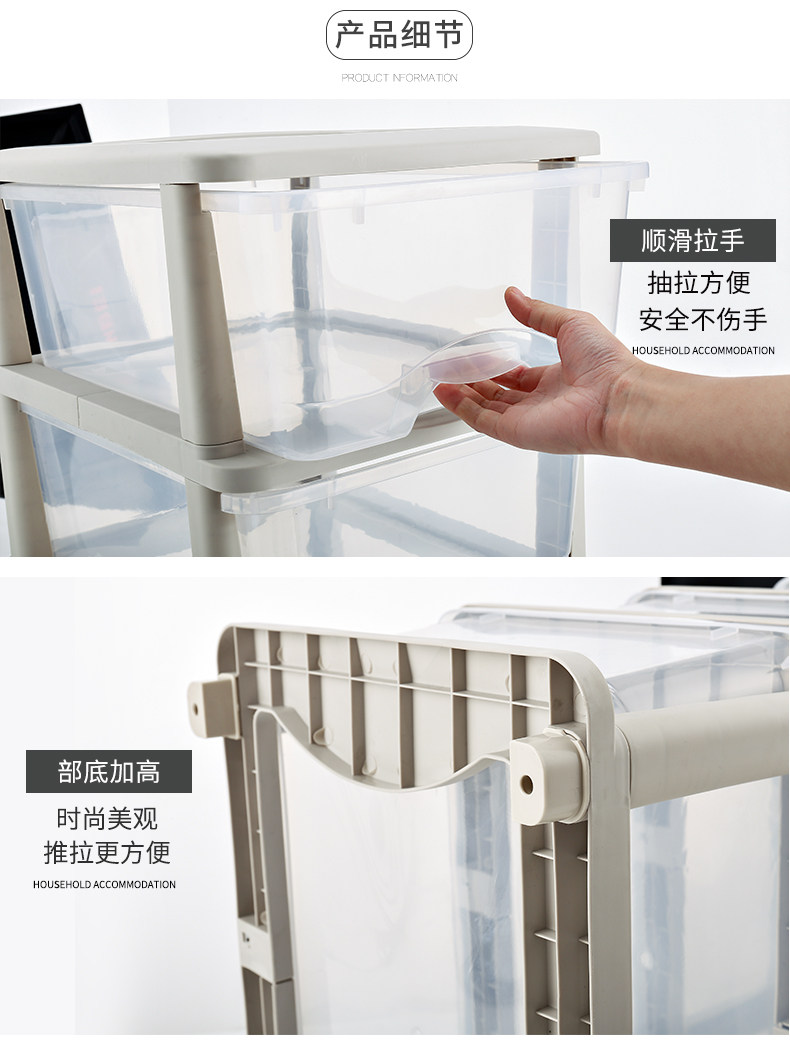 产品细节

PRODUCT INFORMATION

顺滑拉手

抽拉方便
安全不伤手

HOUSEHOLD ACCOMMODATION

部底加高

时尚美观
推拉更方便

HOUSEHOLD ACCOMMODATION