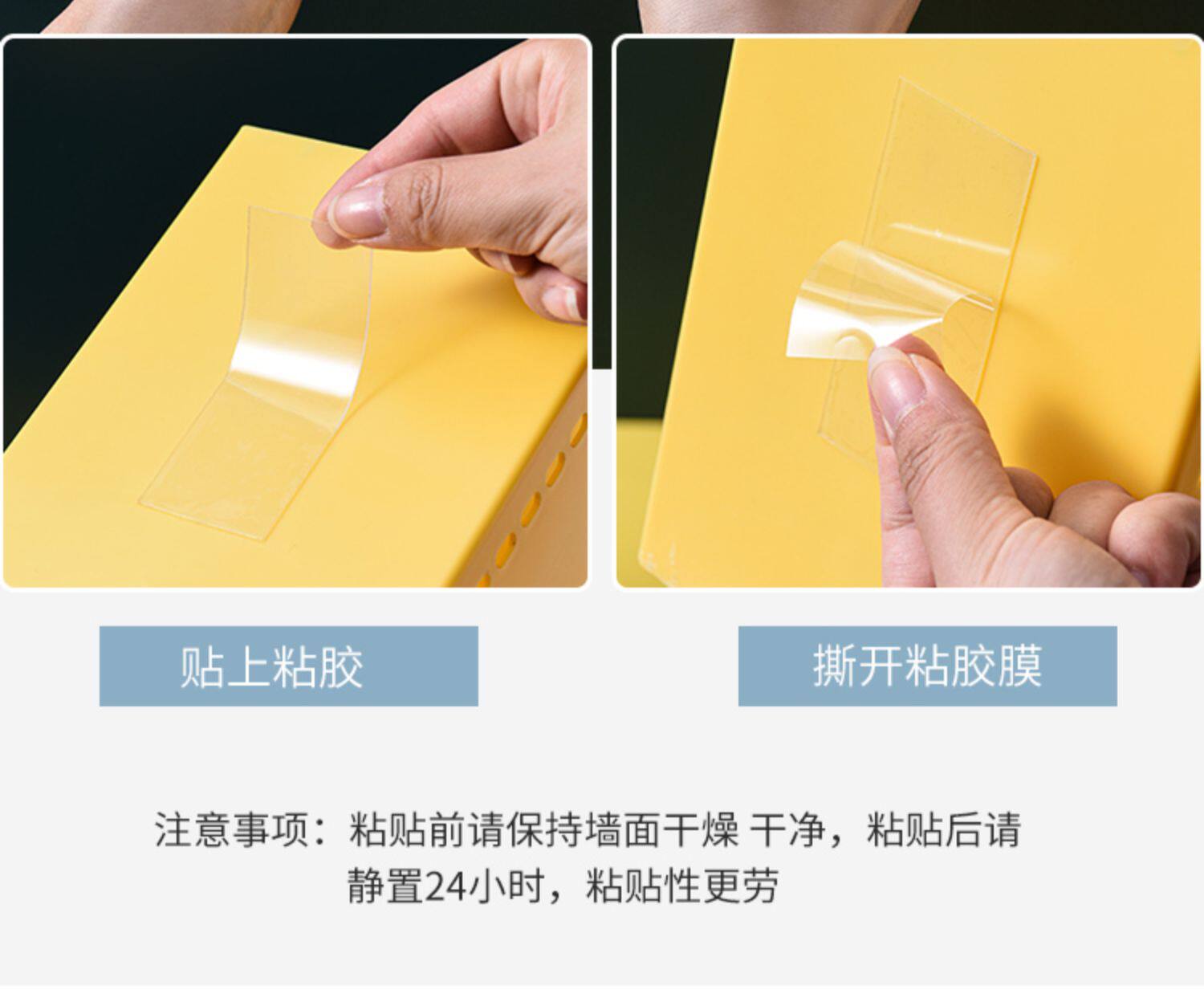 贴上粘胶

撕开粘胶膜

注意事项：粘贴前请保持墙面干燥 干净，粘贴后请静置24小时，粘贴性更劳