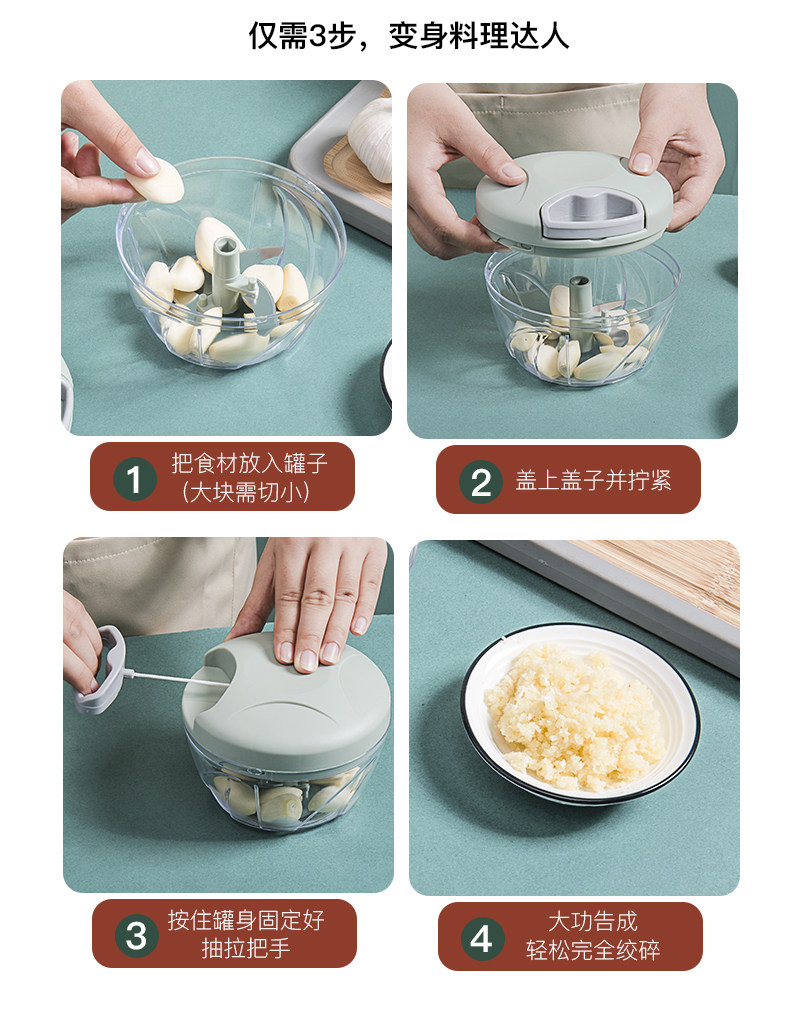 仅需3步，变身料理达人

1 把食材放入罐子
(大块需切小)

2 盖上盖子并拧紧

3 按住罐身固定好
抽拉把手

4 大功告成
轻松完全绞碎