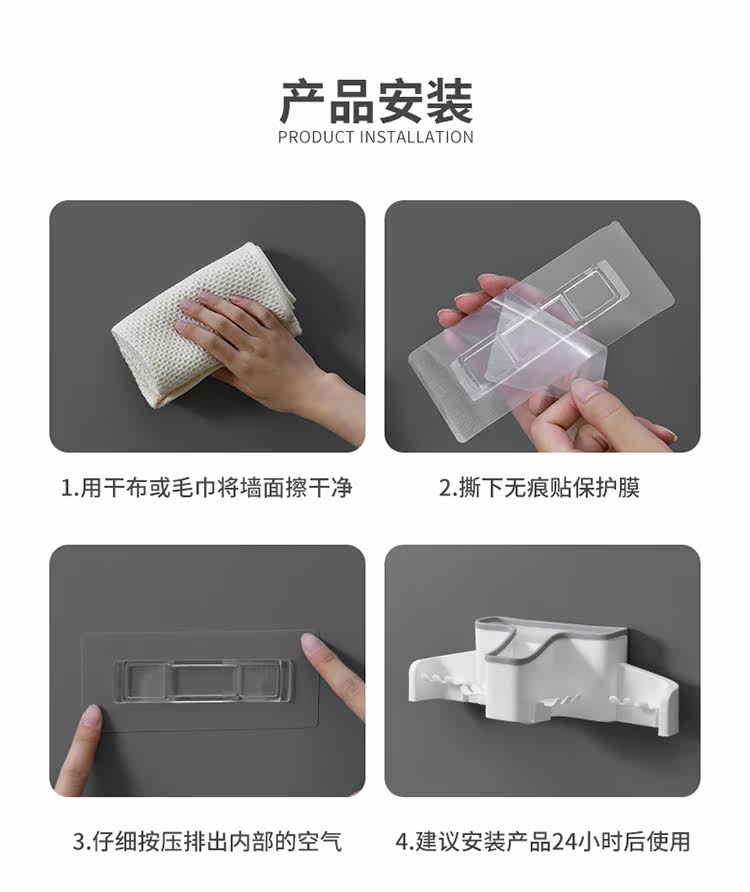 产品安装
PRODUCT INSTALLATION

1.用干布或毛巾将墙面擦干净

2.撕下无痕贴保护膜

3.仔细按压排出内部的空气

4.建议安装产品24小时后使用