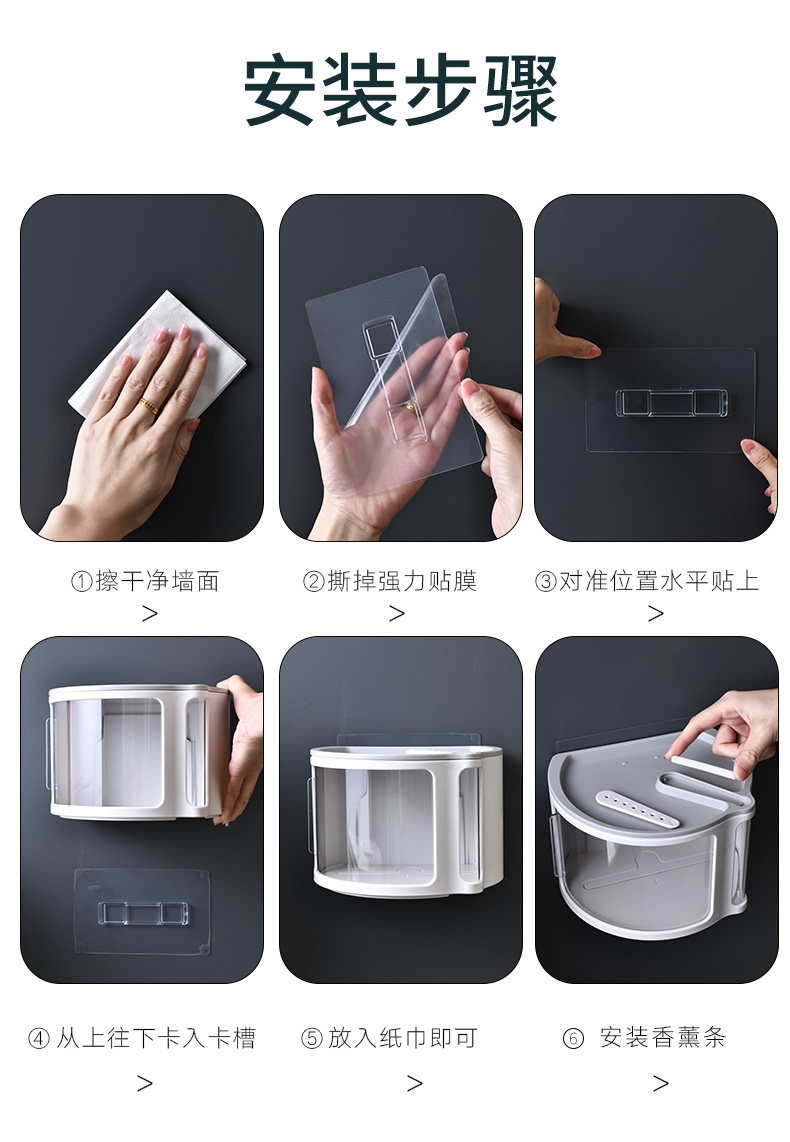 安装步骤

①擦干净墙面
>

②撕掉强力贴膜
>

③对准位置水平贴上
>

④ 从上往下卡入卡槽
>

⑤ 放入纸巾即可
>

⑥ 安装香薰条
>