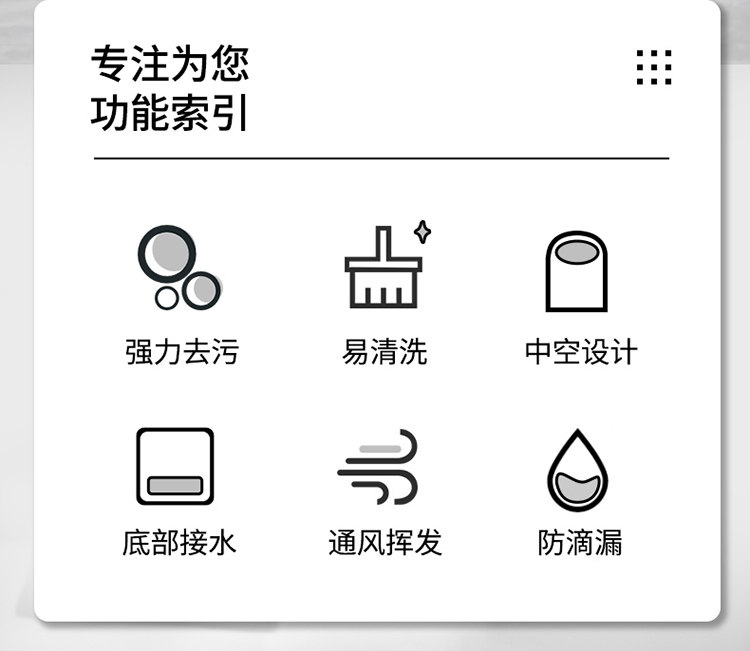 专注为您
功能索引

强力去污

易清洗

中空设计

底部接水

通风挥发

防滴漏