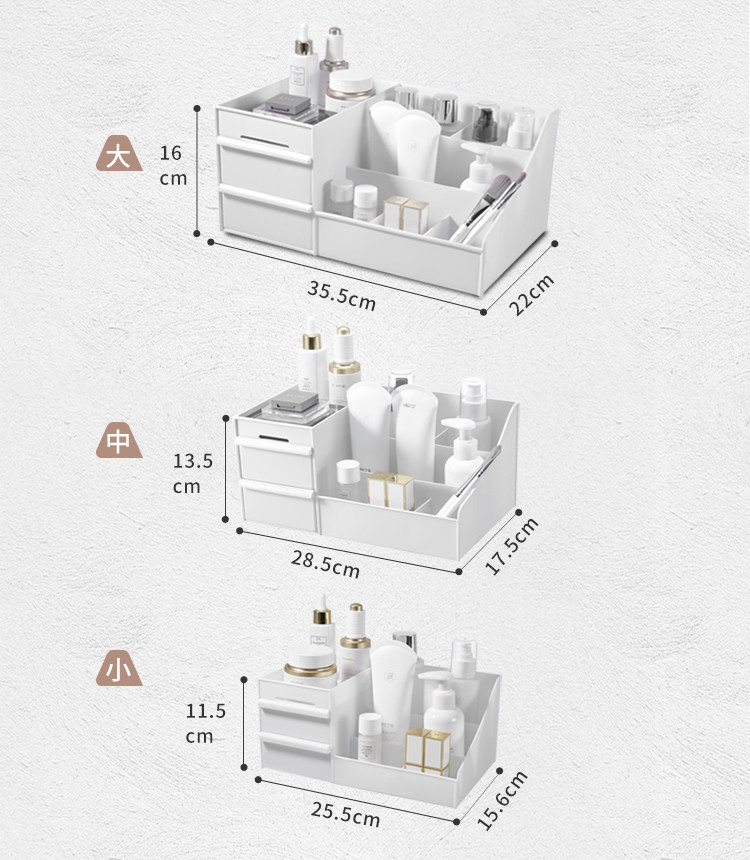 大
16 cm
35.5cm
22cm

中
13.5 cm
28.5cm
17.5cm

小
11.5 cm
25.5cm
15.6cm