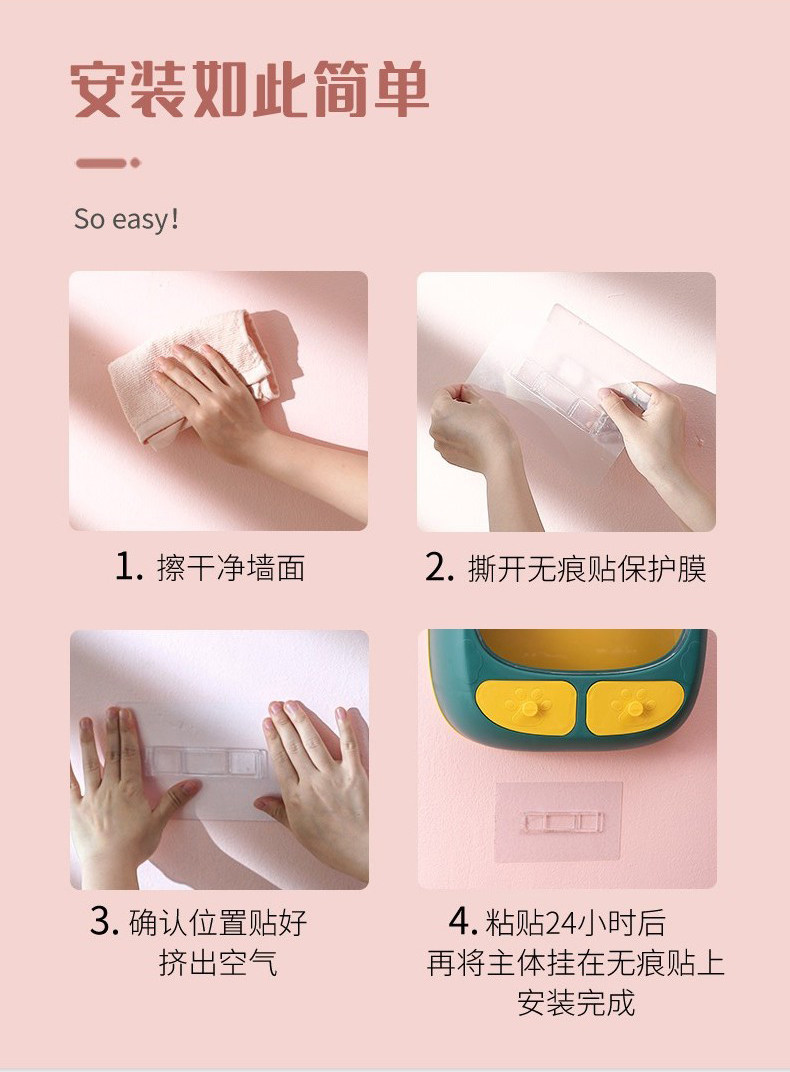 安装如此简单

So easy!

1. 擦干净墙面

2. 撕开无痕贴保护膜

3. 确认位置贴好
挤出空气

4. 粘贴24小时后
再将主体挂在无痕贴上
安装完成