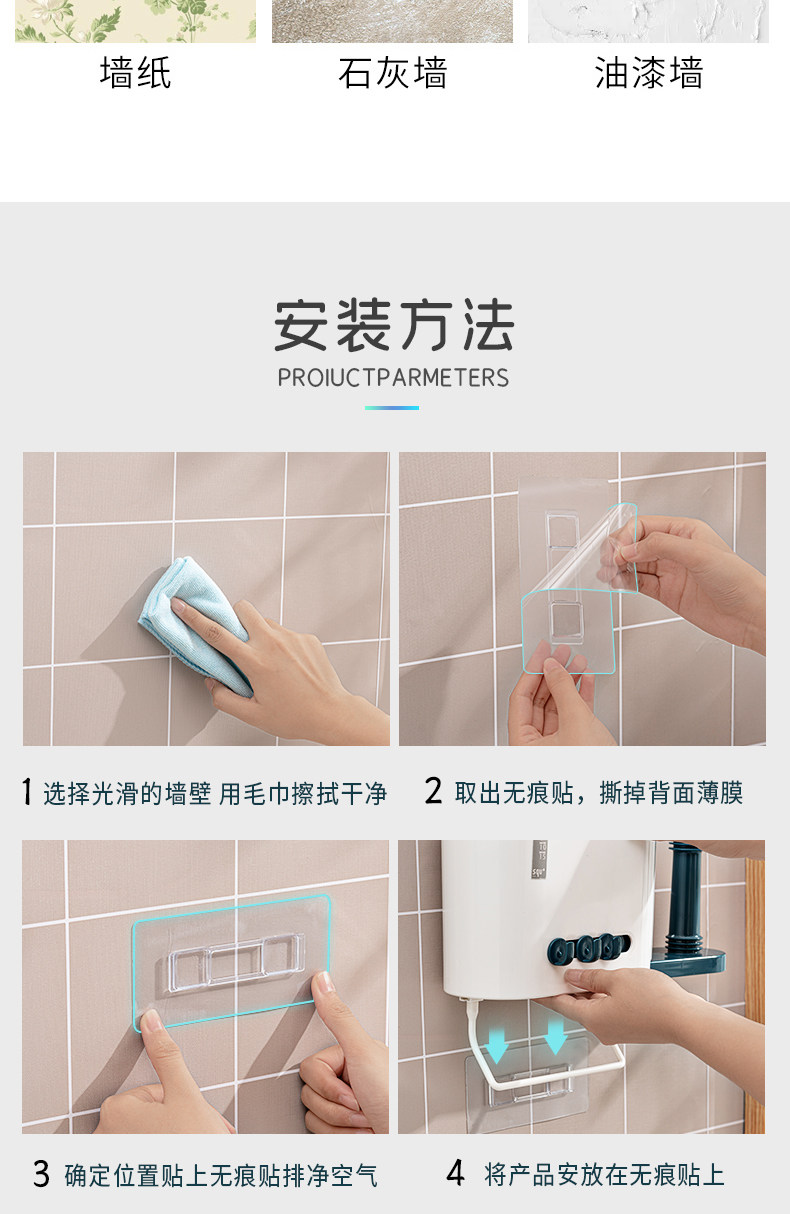 墙纸　石灰墙　油漆墙

安装方法
PROIUCTPARMETERS

1 选择光滑的墙壁 用毛巾擦拭干净

2 取出无痕贴，撕掉背面薄膜

3 确定位置贴上无痕贴排净空气

4 将产品安放在无痕贴上