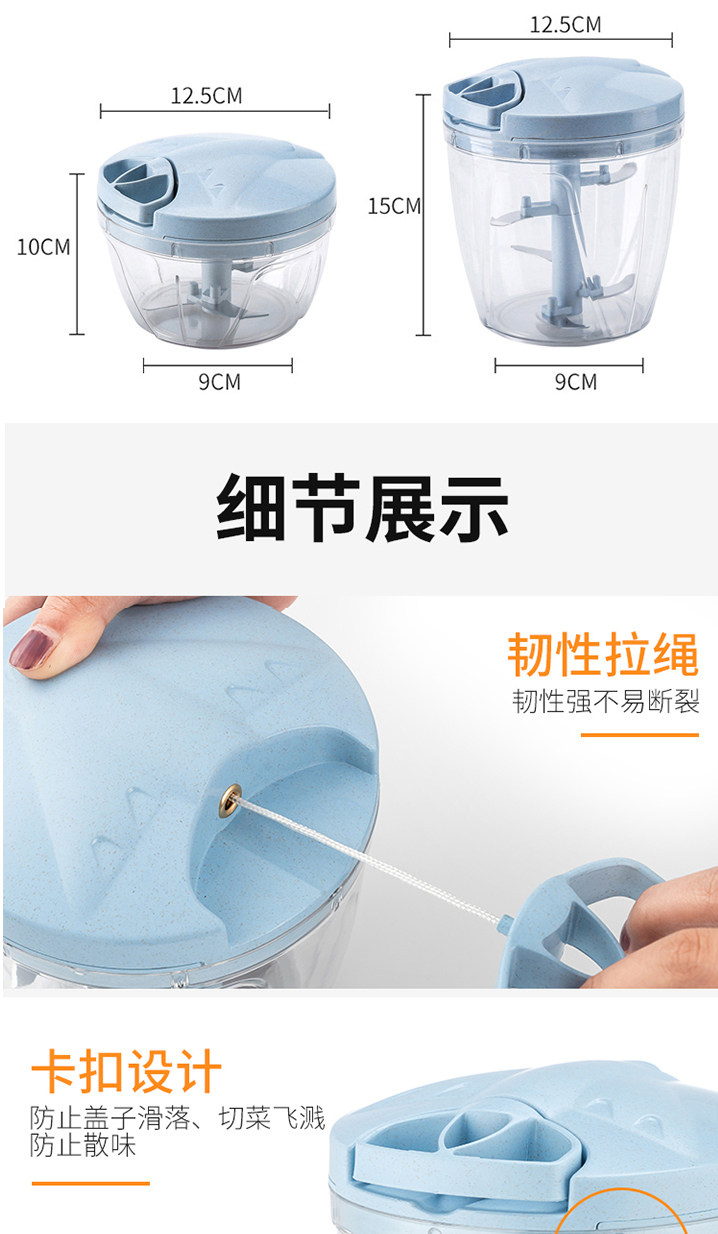 12.5CM

10CM

9CM

12.5CM

15CM

9CM

细节展示

韧性拉绳
韧性强不易断裂

卡扣设计
防止盖子滑落、切菜飞溅
防止散味