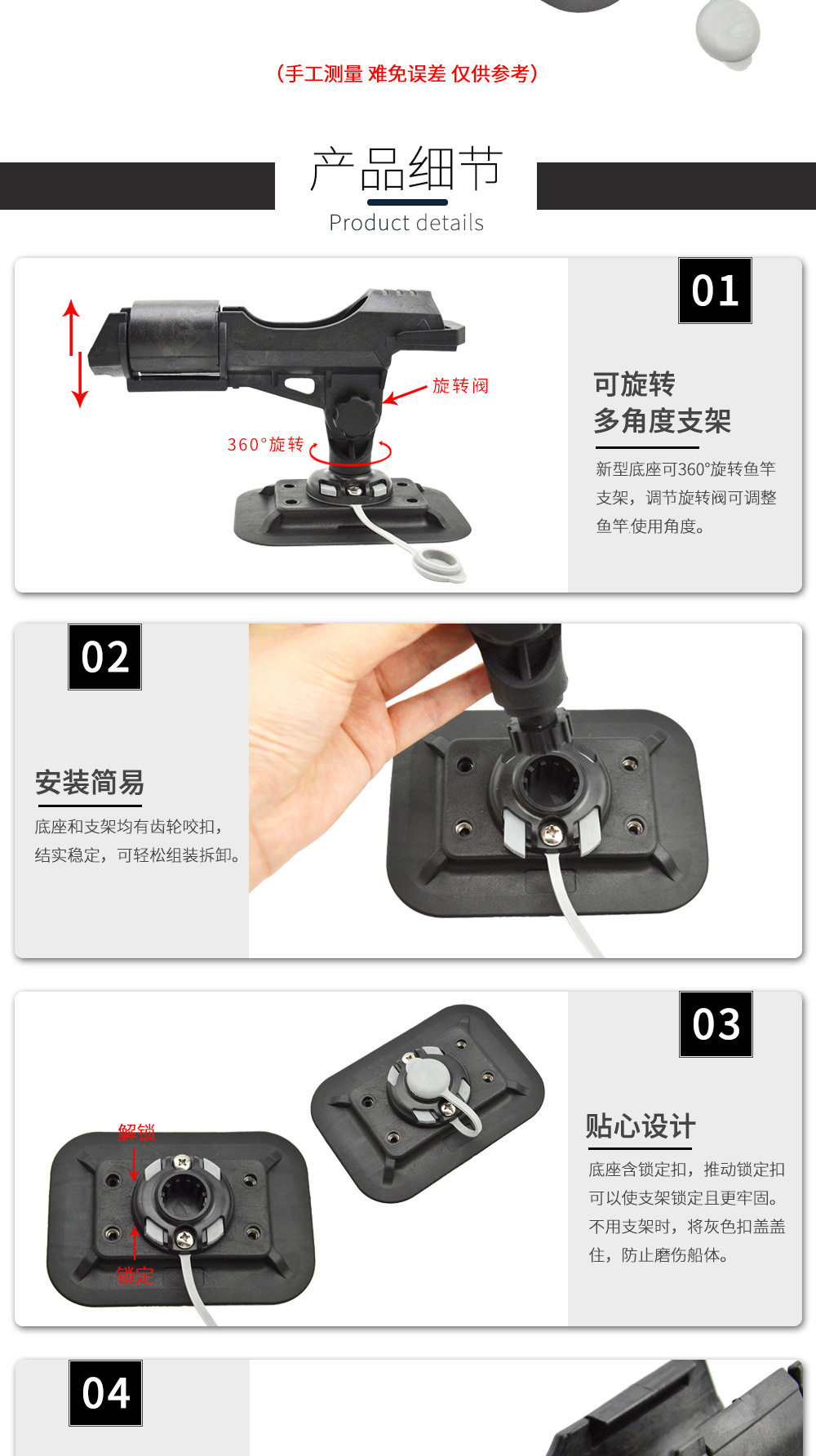 （手工测量 难免误差 仅供参考）

产品细节

Product details

旋转阀

360°旋转

01

可旋转
多角度支架

新型底座可360°旋转鱼竿支架，调节旋转阀可调整鱼竿使用角度。

02

安装简易

底座和支架均有齿轮咬扣，结实稳定，可轻松组装拆卸。

解锁

锁定

03

贴心设计

底座含锁定扣，推动锁定扣可以使支架锁定且更牢固。不用支架时，将灰色扣盖盖住，防止磨伤船体。

04