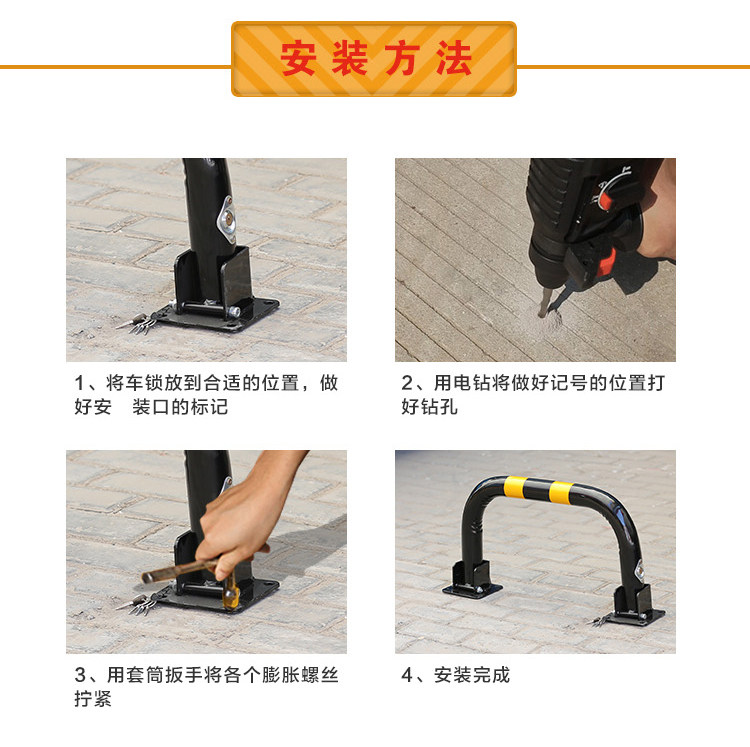 安装方法

1、将车锁放到合适的位置，做好安 装口的标记

2、用电钻将做好记号的位置打好钻孔

3、用套筒扳手将各个膨胀螺丝拧紧

4、安装完成