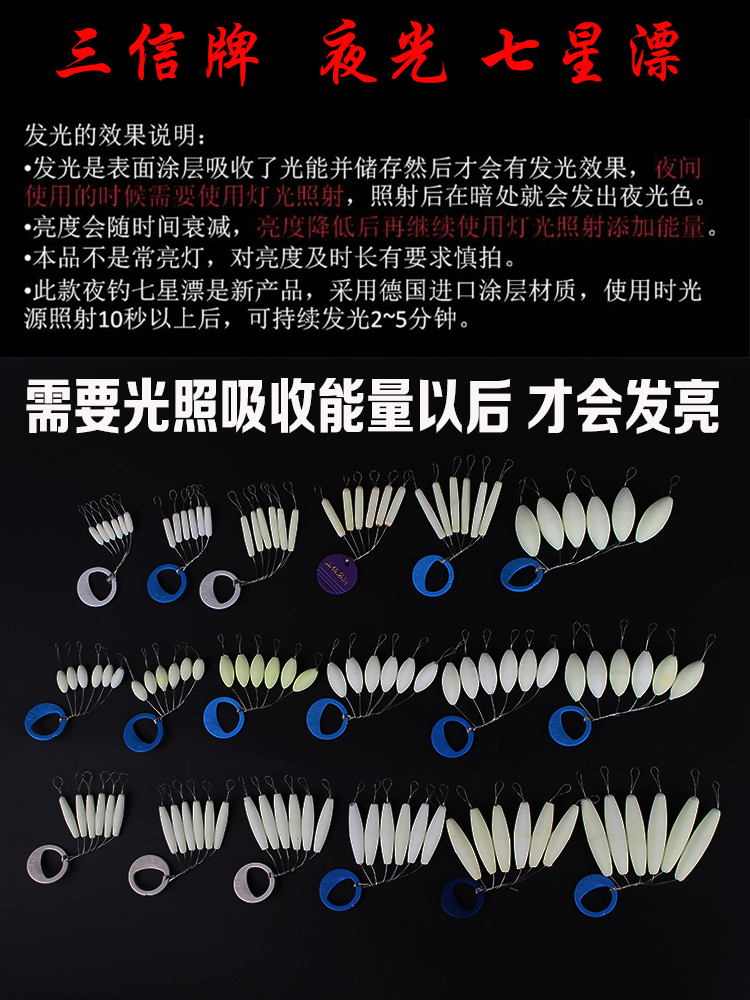 三信牌 夜光 七星漂

发光的效果说明：
•发光是表面涂层吸收了光能并储存然后才会有发光效果，夜间使用的时候需要使用灯光照射，照射后在暗处就会发出夜光色。
•亮度会随时间衰减，亮度降低后再继续使用灯光照射添加能量。
•本品不是常亮灯，对亮度及时长有要求慎拍。
•此款夜钓七星漂是新产品，采用德国进口涂层材质，使用时光源照射10秒以上后，可持续发光2~5分钟。

需要光照吸收能量以后 才会发亮