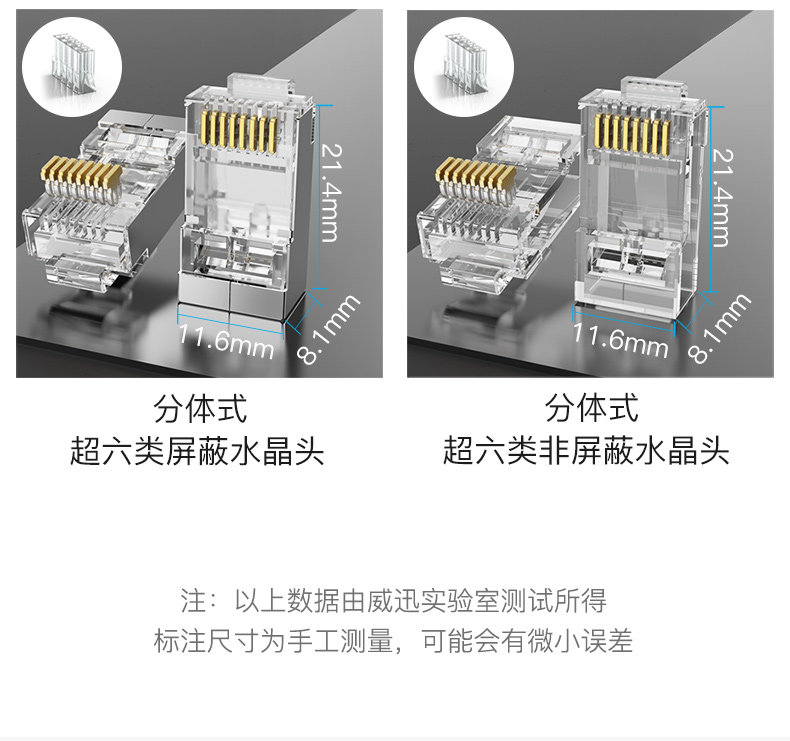 21.4mm

11.6mm

8.1mm

分体式
超六类屏蔽水晶头

21.4mm

11.6mm

8.1mm

分体式
超六类非屏蔽水晶头

注：以上数据由威迅实验室测试所得
标注尺寸为手工测量，可能会有微小误差