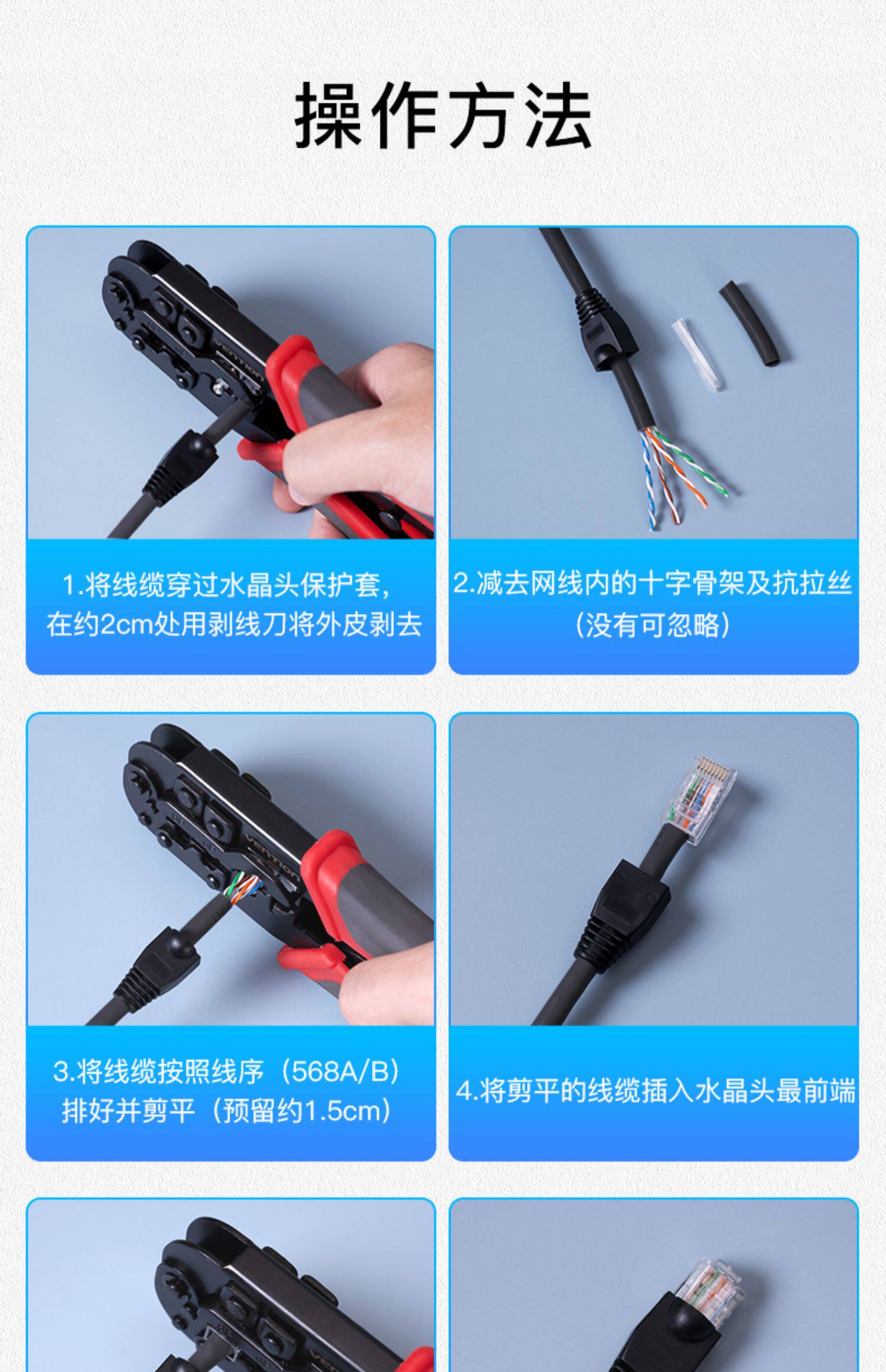 操作方法

VENTION

1.将线缆穿过水晶头保护套，在约2cm处用剥线刀将外皮剥去

2.减去网线内的十字骨架及抗拉丝（没有可忽略）

VENTION

3.将线缆按照线序（568A/B）排好并剪平（预留约1.5cm）

4.将剪平的线缆插入水晶头最前端