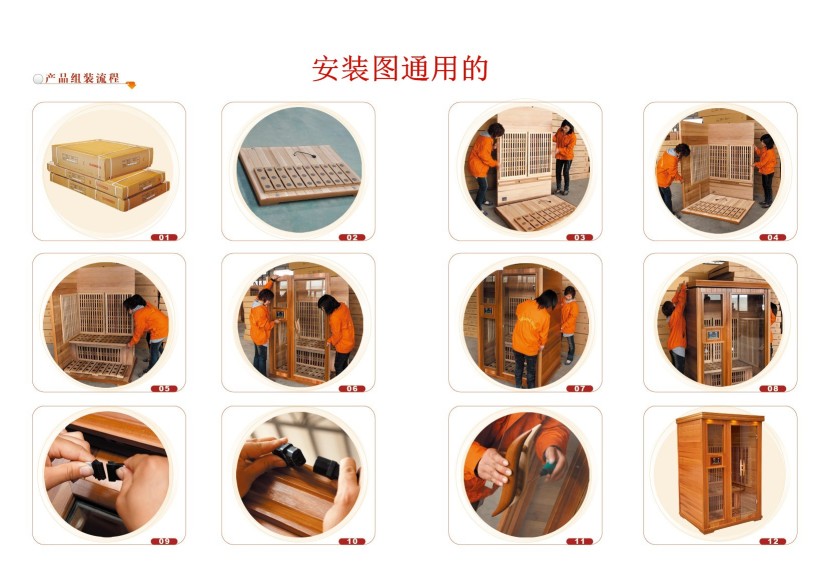 产品组装流程

安装图通用的

01

02

03

04

05

06

07

08

09

10

11

12