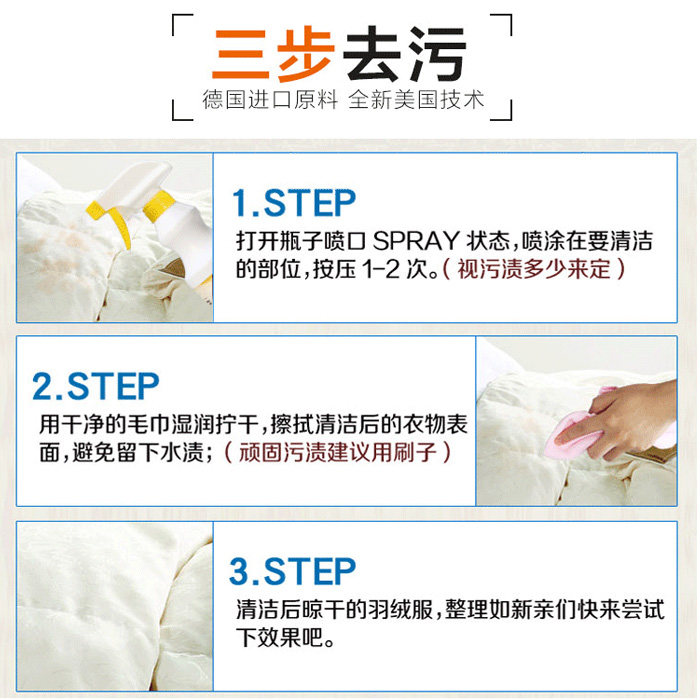 三步去污
德国进口原料 全新美国技术

1.STEP
打开瓶子喷口 SPRAY 状态，喷涂在要清洁的部位，按压 1-2 次。（视污渍多少来定）

2.STEP
用干净的毛巾湿润拧干，擦拭清洁后的衣物表面，避免留下水渍；（顽固污渍建议用刷子）

3.STEP
清洁后晾干的羽绒服，整理如新亲们快来尝试下效果吧。