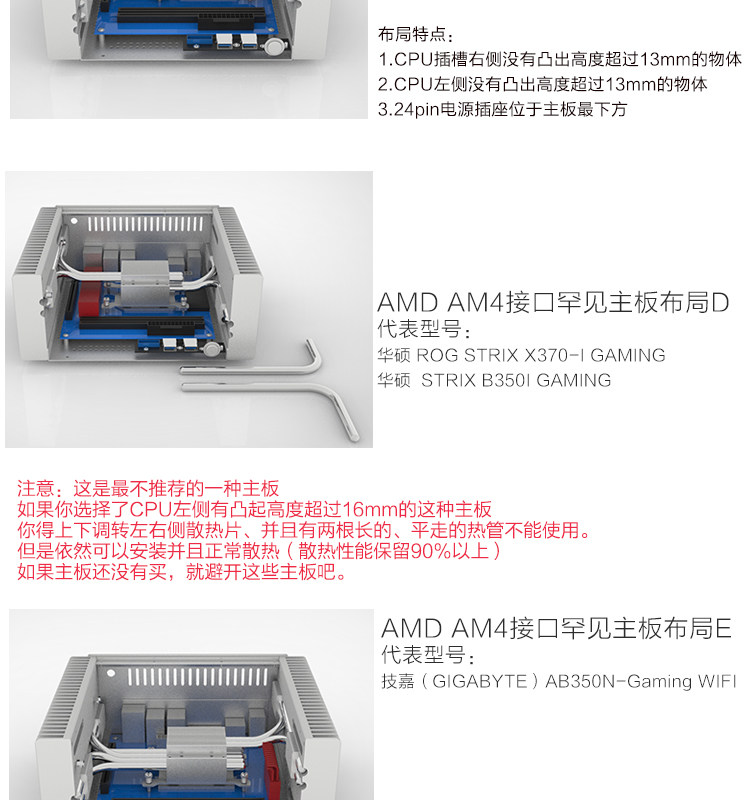 布局特点：
1.CPU插槽右侧没有凸出高度超过13mm的物体
2.CPU左侧没有凸出高度超过13mm的物体
3.24pin电源插座位于主板最下方

AMD AM4接口罕见主板布局D
代表型号：
华硕 ROG STRIX X370-I GAMING
华硕 STRIX B350I GAMING

注意：这是最不推荐的一种主板
如果你选择了CPU左侧有凸起高度超过16mm的这种主板
你得上下调转左右侧散热片、并且有两根长的、平走的热管不能使用。
但是依然可以安装并且正常散热（散热性能保留90%以上）
如果主板还没有买，就避开这些主板吧。

AMD AM4接口罕见主板布局E
代表型号：
技嘉（GIGABYTE）AB350N-Gaming WIFI