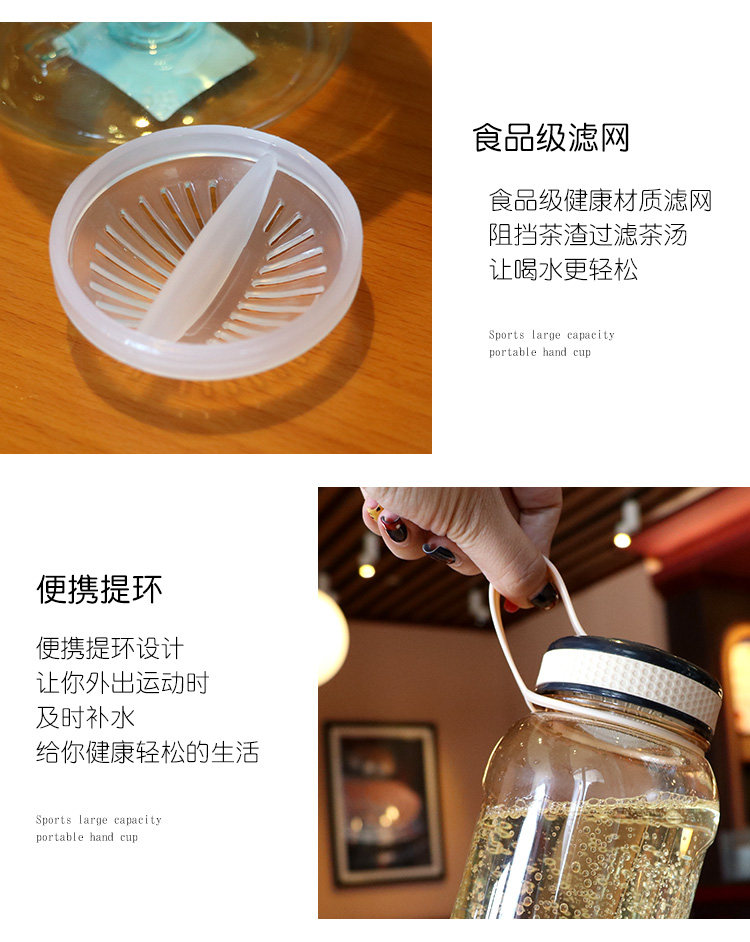 食品级滤网

食品级健康材质滤网
阻挡茶渣过滤茶汤
让喝水更轻松

Sports large capacity
portable hand cup

便携提环

便携提环设计
让你外出运动时
及时补水
给你健康轻松的生活

Sports large capacity
portable hand cup