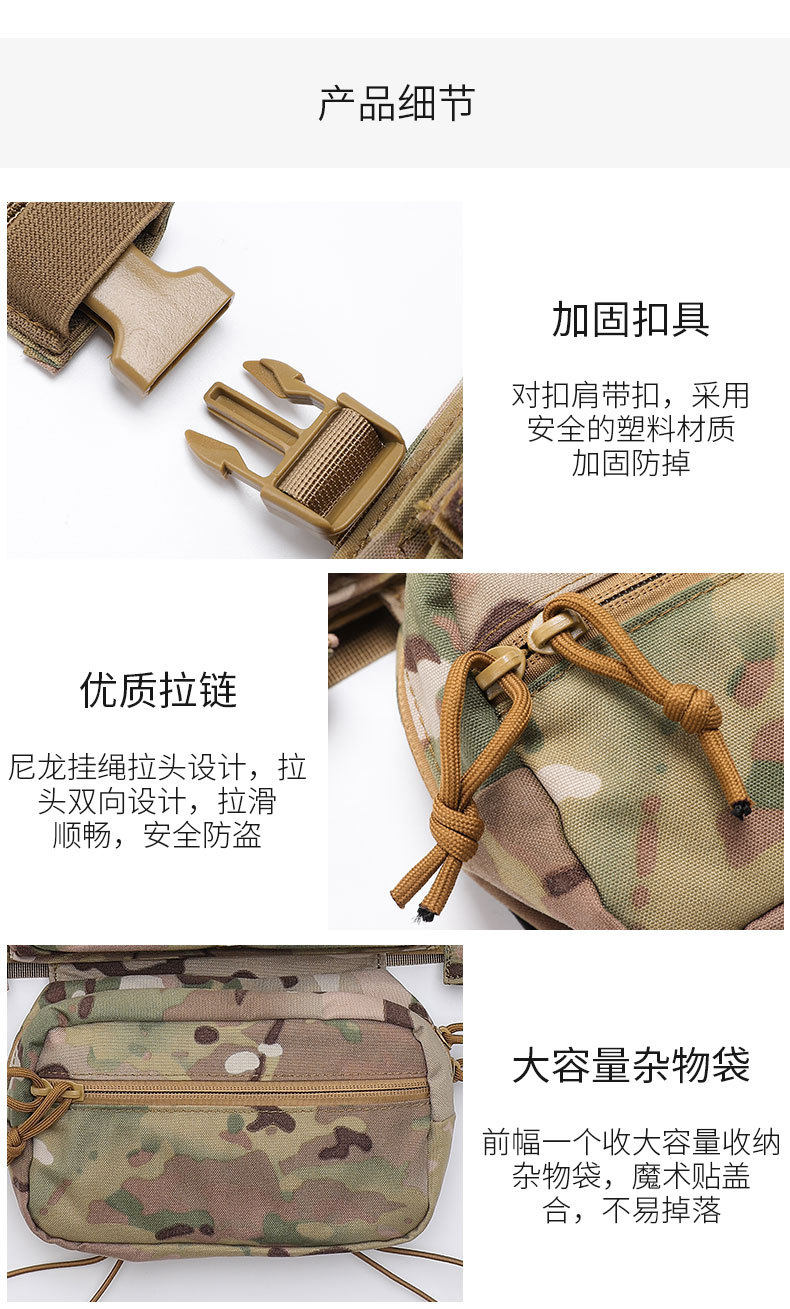 产品细节

加固扣具

对扣肩带扣，采用安全的塑料材质加固防掉

优质拉链

尼龙挂绳拉头设计，拉头双向设计，拉滑顺畅，安全防盗

大容量杂物袋

前幅一个收大容量收纳杂物袋，魔术贴盖合，不易掉落