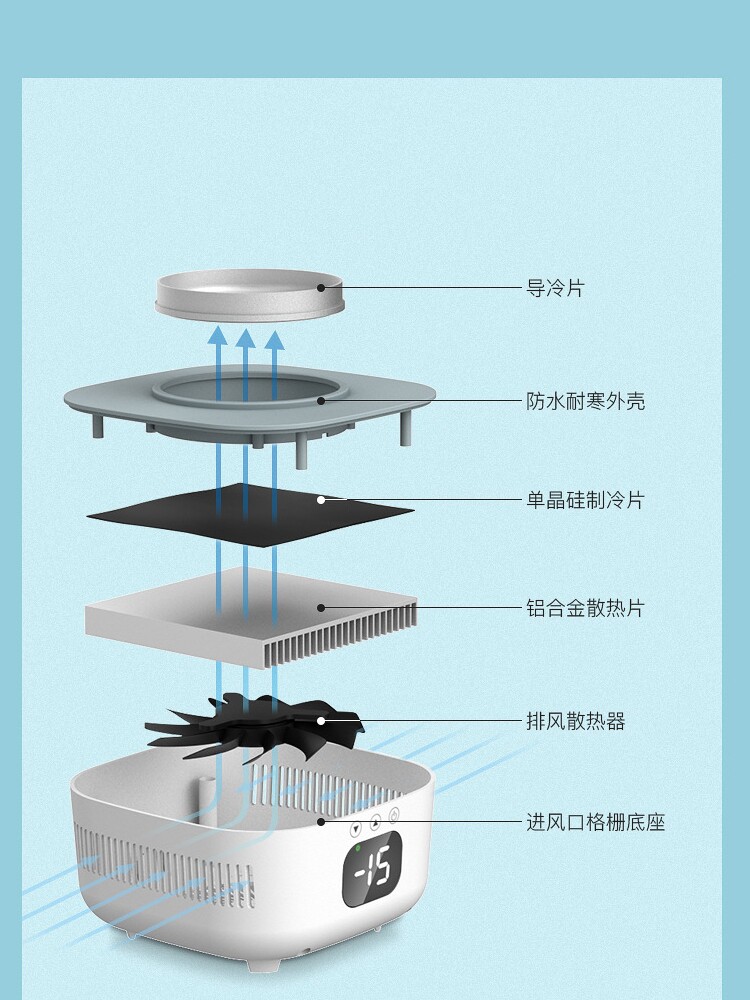 导冷片

防水耐寒外壳

单晶硅制冷片

铝合金散热片

排风散热器

进风口格栅底座

-15