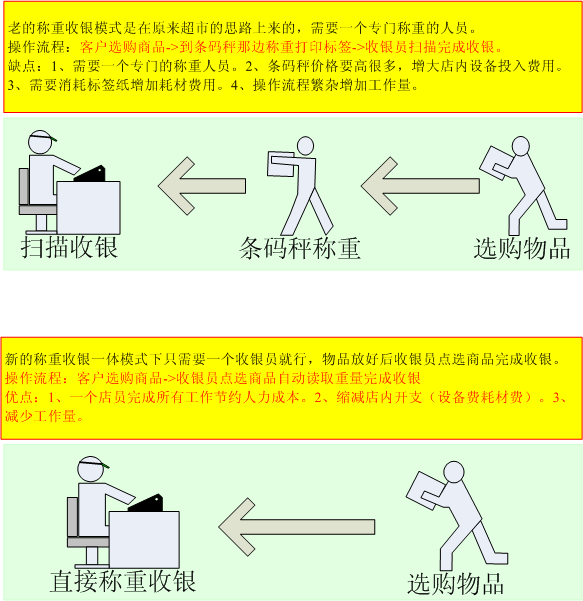 老的称重收银模式是在原来超市的思路上来的，需要一个专门称重的人员。
操作流程：客户选购商品->到条码秤那边称重打印标签->收银员扫描完成收银。
缺点：1、需要一个专门的称重人员。2、条码秤价格要高很多，增大店内设备投入费用。3、需要消耗标签纸增加耗材费用。4、操作流程繁杂增加工作量。

扫描收银

条码秤称重

选购物品

新的称重收银一体模式下只需要一个收银员就行，物品放好后收银员点选商品完成收银。
操作流程：客户选购商品->收银员点选商品自动读取重量完成收银
优点：1、一个店员完成所有工作节约人力成本。2、缩减店内开支（设备费耗材费）。3、减少工作量。

直接称重收银

选购物品