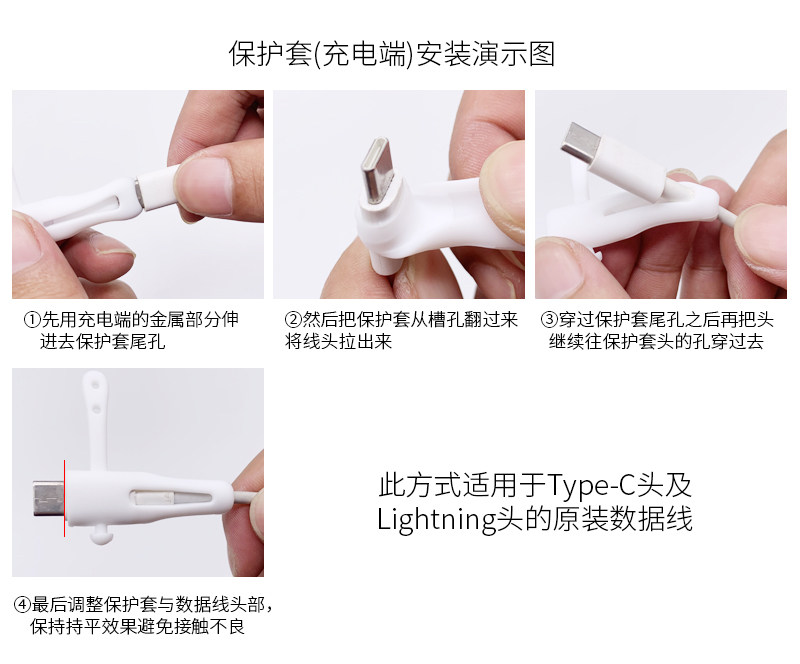 保护套(充电端)安装演示图

①先用充电端的金属部分伸进去保护套尾孔

②然后把保护套从槽孔翻过来将线头拉出来

③穿过保护套尾孔之后再把头继续往保护套头的孔穿过去

④最后调整保护套与数据线头部，保持持平效果避免接触不良

此方式适用于Type-C头及Lightning头的原装数据线