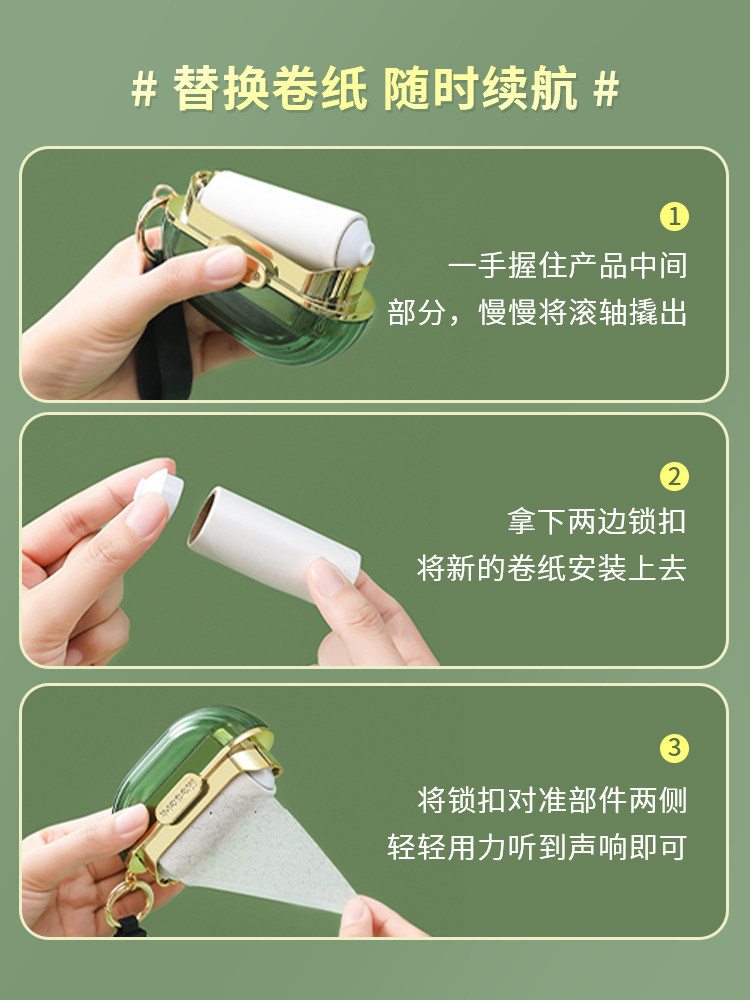 # 替换卷纸 随时续航 #

1
一手握住产品中间部分，慢慢将滚轴撬出

2
拿下两边锁扣
将新的卷纸安装上去

3
将锁扣对准部件两侧
轻轻用力听到声响即可