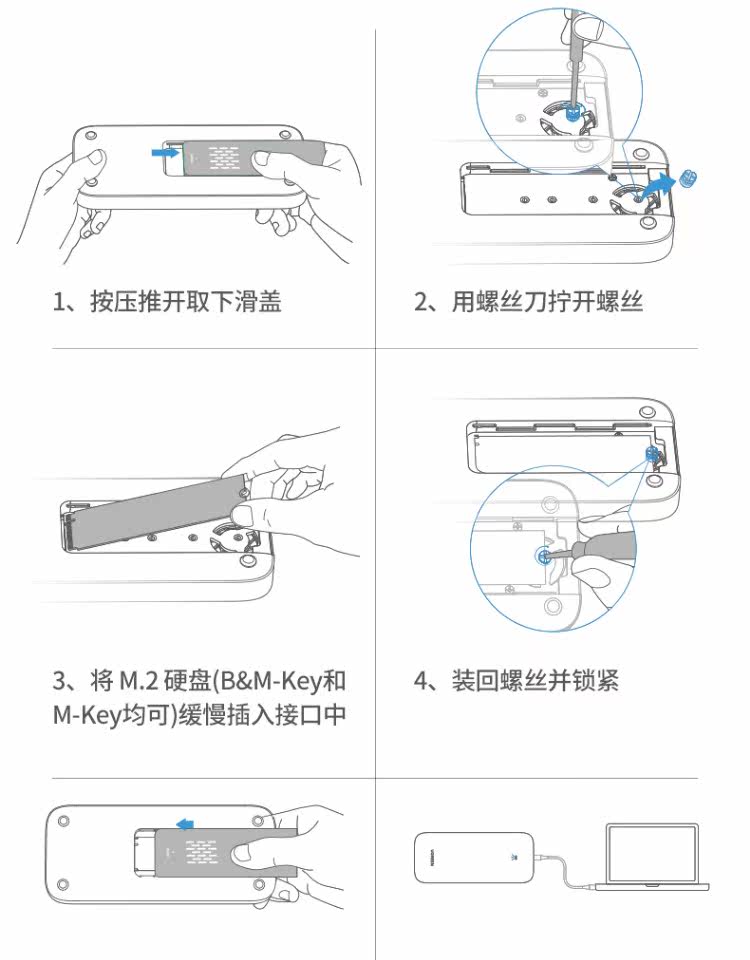 1、按压推开取下滑盖

2、用螺丝刀拧开螺丝

3、将 M.2 硬盘(B&M-Key和M-Key均可)缓慢插入接口中

4、装回螺丝并锁紧