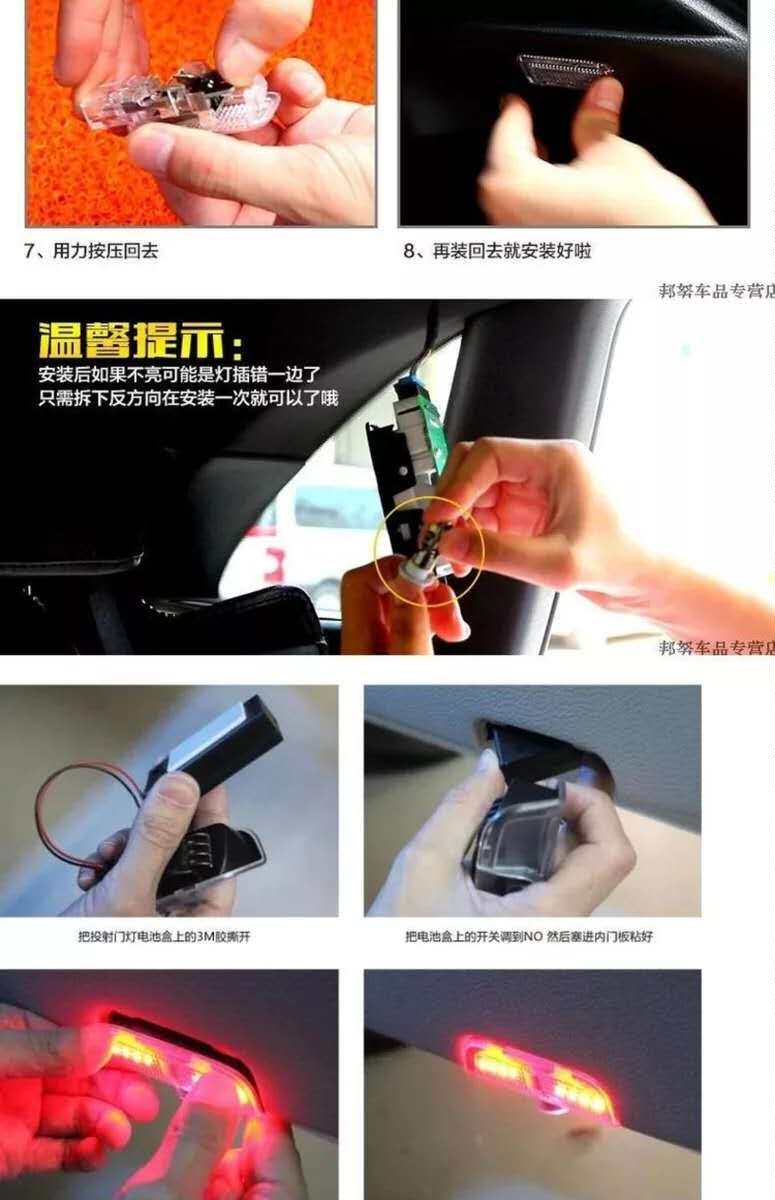 7、用力按压回去

8、再装回去就安装好啦

邦努车品专营店

温馨提示：
安装后如果不亮可能是灯插错一边了
只需拆下反方向在安装一次就可以了哦

邦努车品专营店

把投射门灯电池盒上的3M胶撕开

把电池盒上的开关调到NO 然后塞进内门板粘好