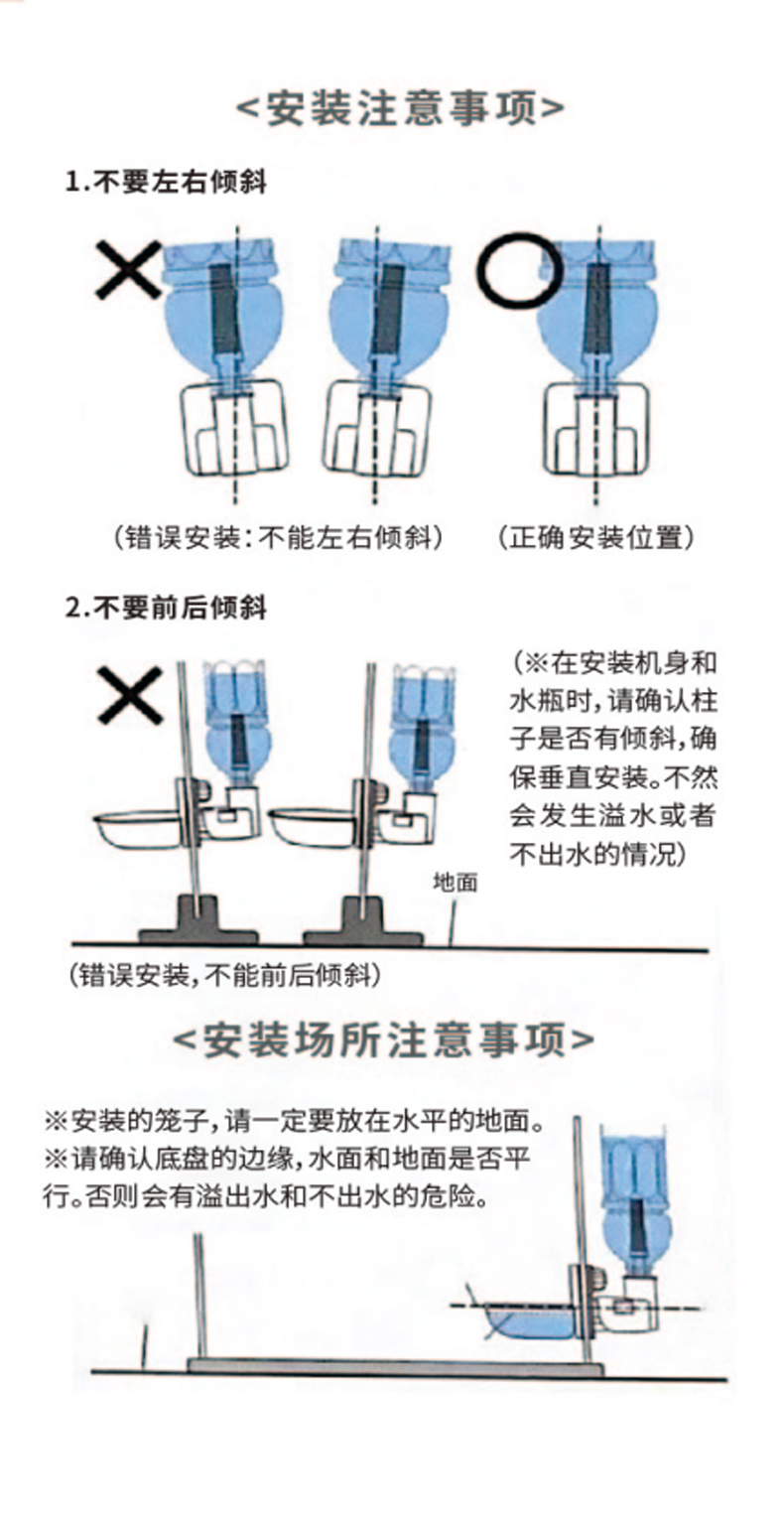 <安装注意事项>

1.不要左右倾斜

(错误安装：不能左右倾斜)

(正确安装位置)

2.不要前后倾斜

(※在安装机身和水瓶时，请确认柱子是否有倾斜，确保垂直安装。不然会发生溢水或者不出水的情况)

地面

(错误安装，不能前后倾斜)

<安装场所注意事项>

※安装的笼子，请一定要放在水平的地面。
※请确认底盘的边缘，水面和地面是否平行。否则会有溢出水和不出水的危险。