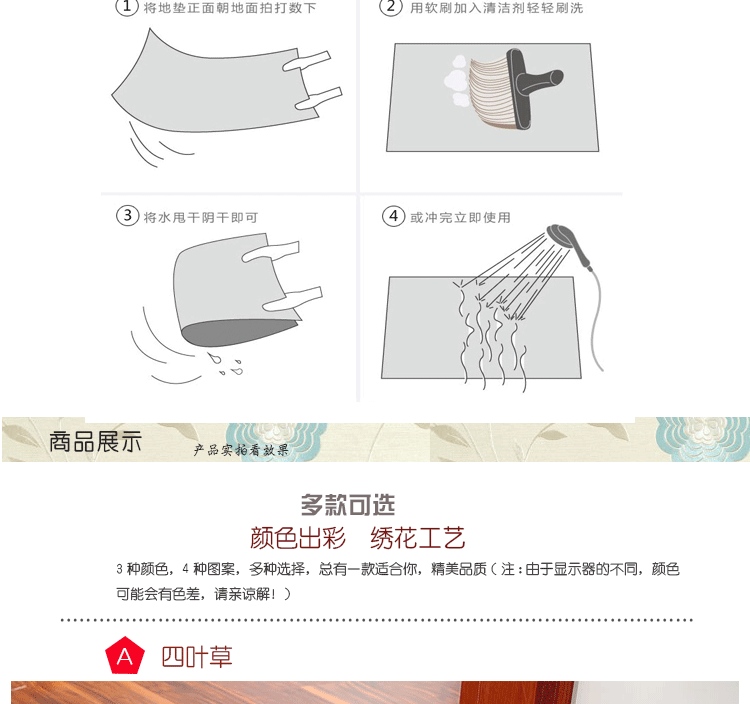 ① 将地垫正面朝地面拍打数下

② 用软刷加入清洁剂轻轻刷洗

③ 将水甩干阴干即可

④ 或冲完立即使用

商品展示

产品实拍看效果

多款可选

颜色出彩 绣花工艺

3 种颜色，4 种图案，多种选择，总有一款适合你，精美品质（注：由于显示器的不同，颜色可能会有色差，请亲谅解！）

A 四叶草