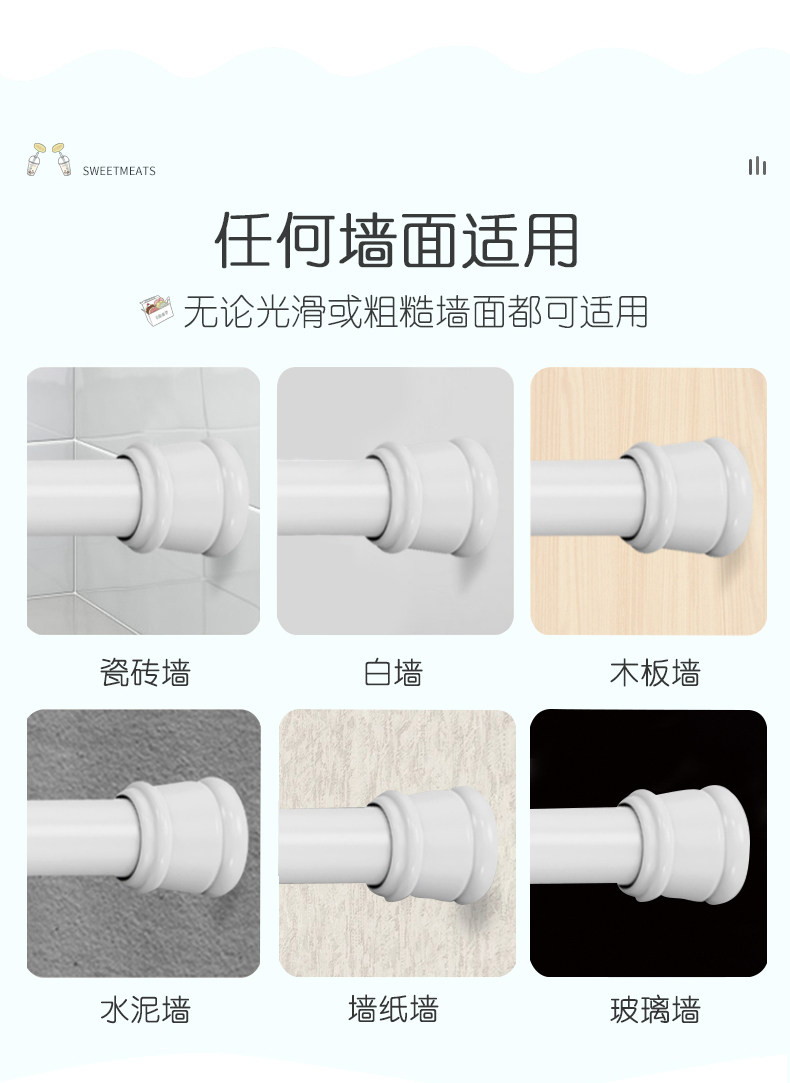 SWEETMEATS

任何墙面适用

无论光滑或粗糙墙面都可适用

瓷砖墙

白墙

木板墙

水泥墙

墙纸墙

玻璃墙