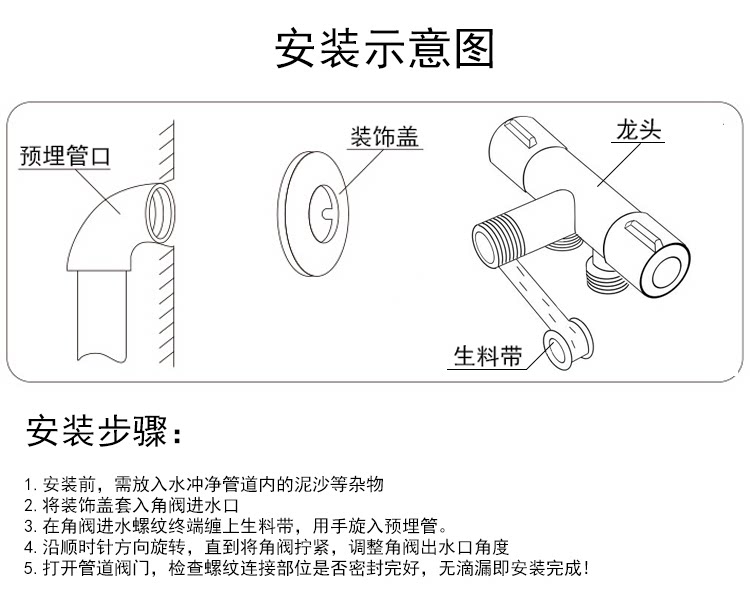 安装示意图

预埋管口

装饰盖

龙头

生料带

安装步骤：

1. 安装前，需放入水冲净管道内的泥沙等杂物
2. 将装饰盖套入角阀进水口
3. 在角阀进水螺纹终端缠上生料带，用手旋入预埋管。
4. 沿顺时针方向旋转，直到将角阀拧紧，调整角阀出水口角度
5. 打开管道阀门，检查螺纹连接部位是否密封完好，无滴漏即安装完成！