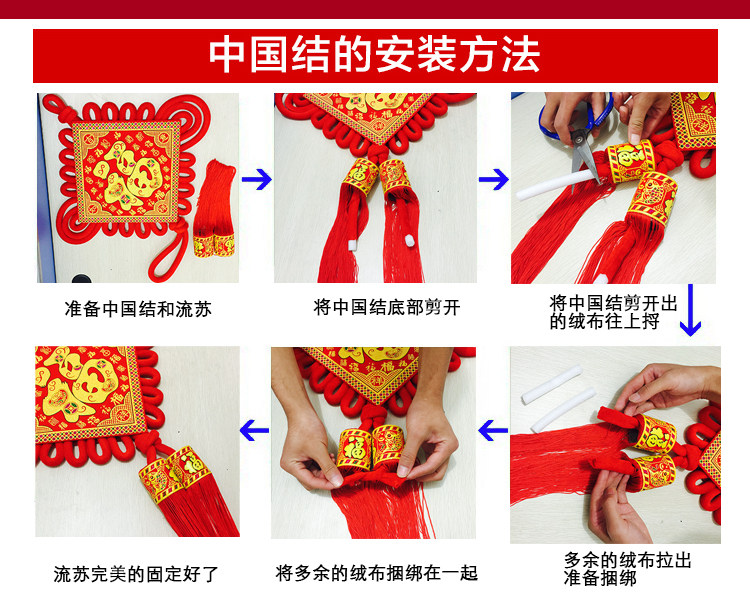 中国结的安装方法

准备中国结和流苏

将中国结底部剪开

将中国结剪开出的绒布往上捋

多余的绒布拉出准备捆绑

将多余的绒布捆绑在一起

流苏完美的固定好了