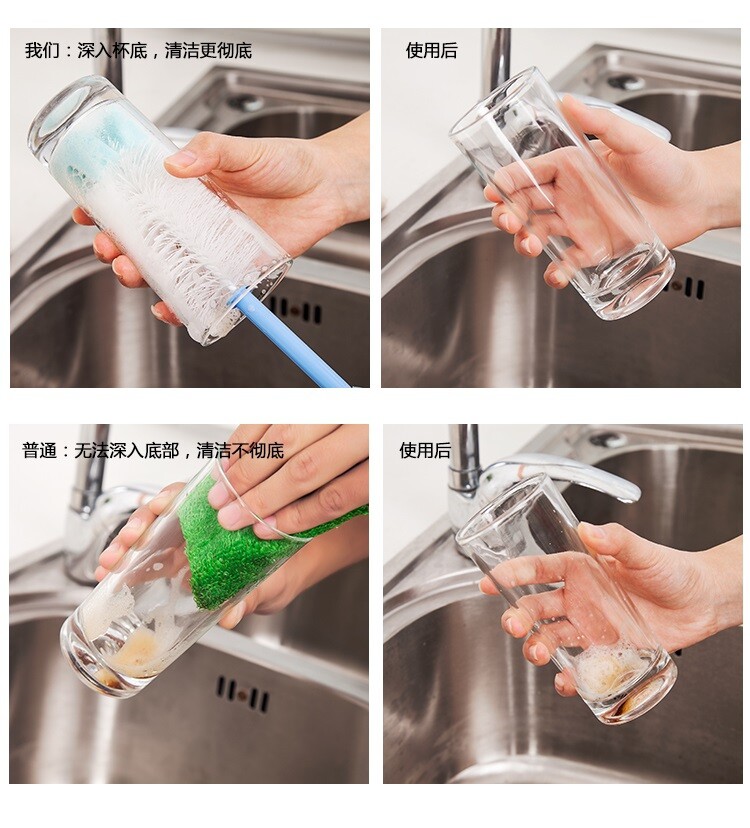 我们：深入杯底，清洁更彻底

使用后

普通：无法深入底部，清洁不彻底

使用后