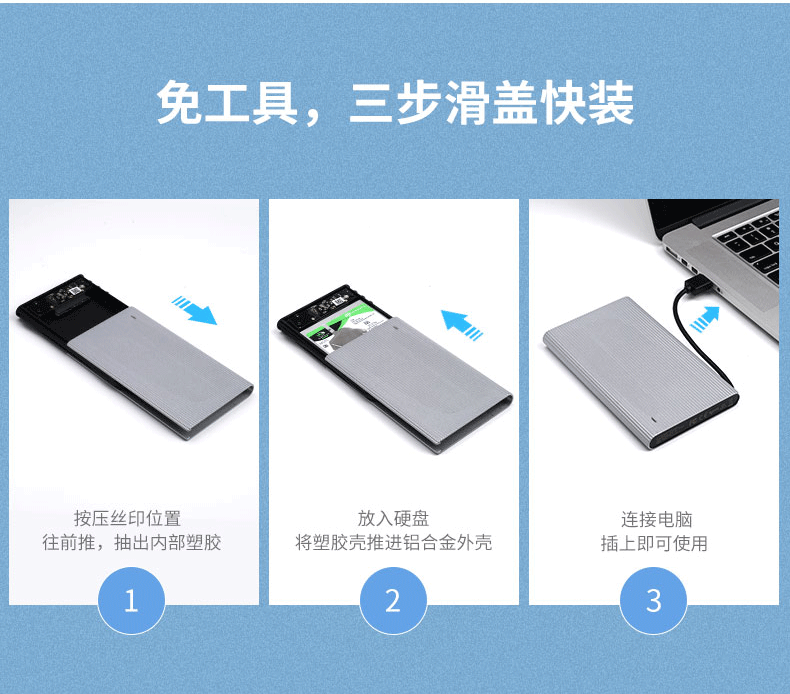 免工具，三步滑盖快装

按压丝印位置
往前推，抽出内部塑胶

1

放入硬盘
将塑胶壳推进铝合金外壳

2

连接电脑
插上即可使用

3