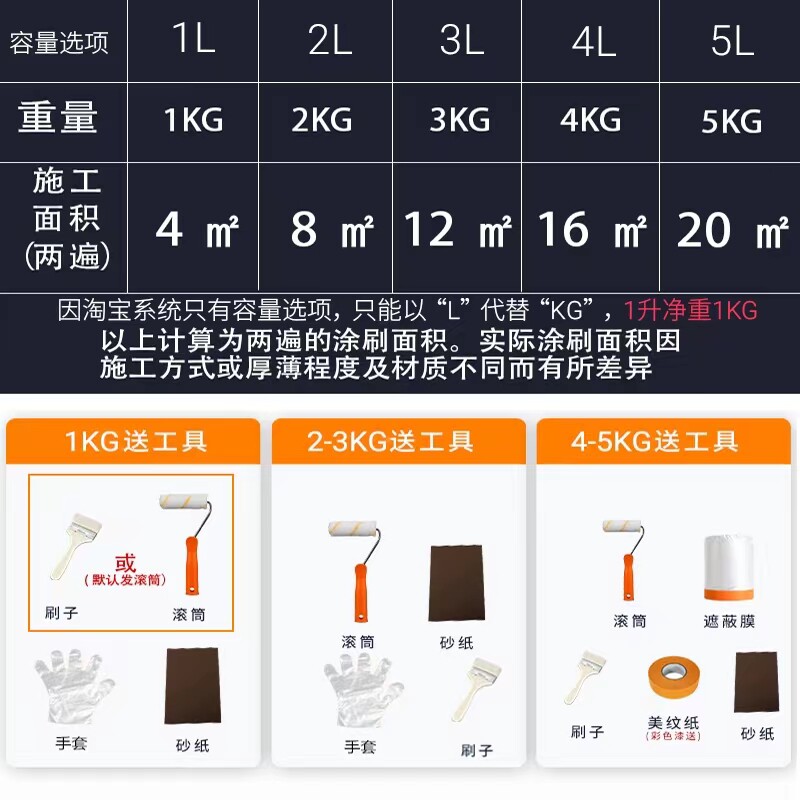 | 容量选项 | 1L | 2L | 3L | 4L | 5L |
|---|---|---|---|---|---|
| 重量 | 1KG | 2KG | 3KG | 4KG | 5KG |
| 施工面积(两遍) | 4 ㎡ | 8 ㎡ | 12 ㎡ | 16 ㎡ | 20 ㎡ |

因淘宝系统只有容量选项，只能以“L”代替“KG”，1升净重1KG
以上计算为两遍的涂刷面积。实际涂刷面积因施工方式或厚薄程度及材质不同而有所差异

1KG送工具

刷子
或
(默认发滚筒)
滚筒
手套
砂纸

2-3KG送工具

滚筒
砂纸
手套
刷子

4-5KG送工具

滚筒
遮蔽膜
刷子
美纹纸
(彩色漆送)
砂纸