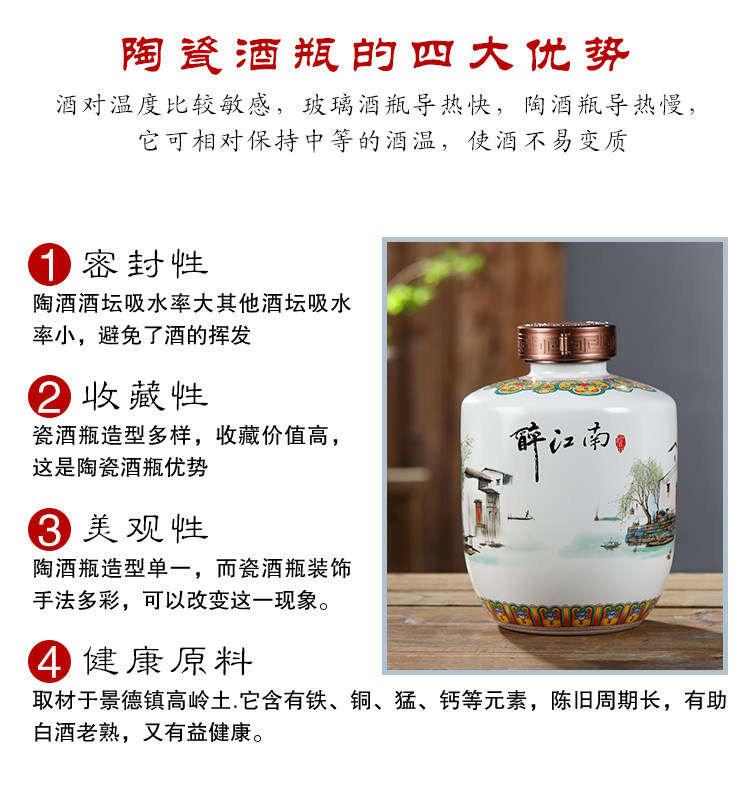 陶瓷酒瓶的四大优势

酒对温度比较敏感，玻璃酒瓶导热快，陶酒瓶导热慢，它可相对保持中等的酒温，使酒不易变质

1 密封性
陶酒酒坛吸水率大其他酒坛吸水率小，避免了酒的挥发

2 收藏性
瓷酒瓶造型多样，收藏价值高，这是陶瓷酒瓶优势

3 美观性
陶酒瓶造型单一，而瓷酒瓶装饰手法多彩，可以改变这一现象。

4 健康原料
取材于景德镇高岭土.它含有铁、铜、猛、钙等元素，陈旧周期长，有助白酒老熟，又有益健康。

醉江南