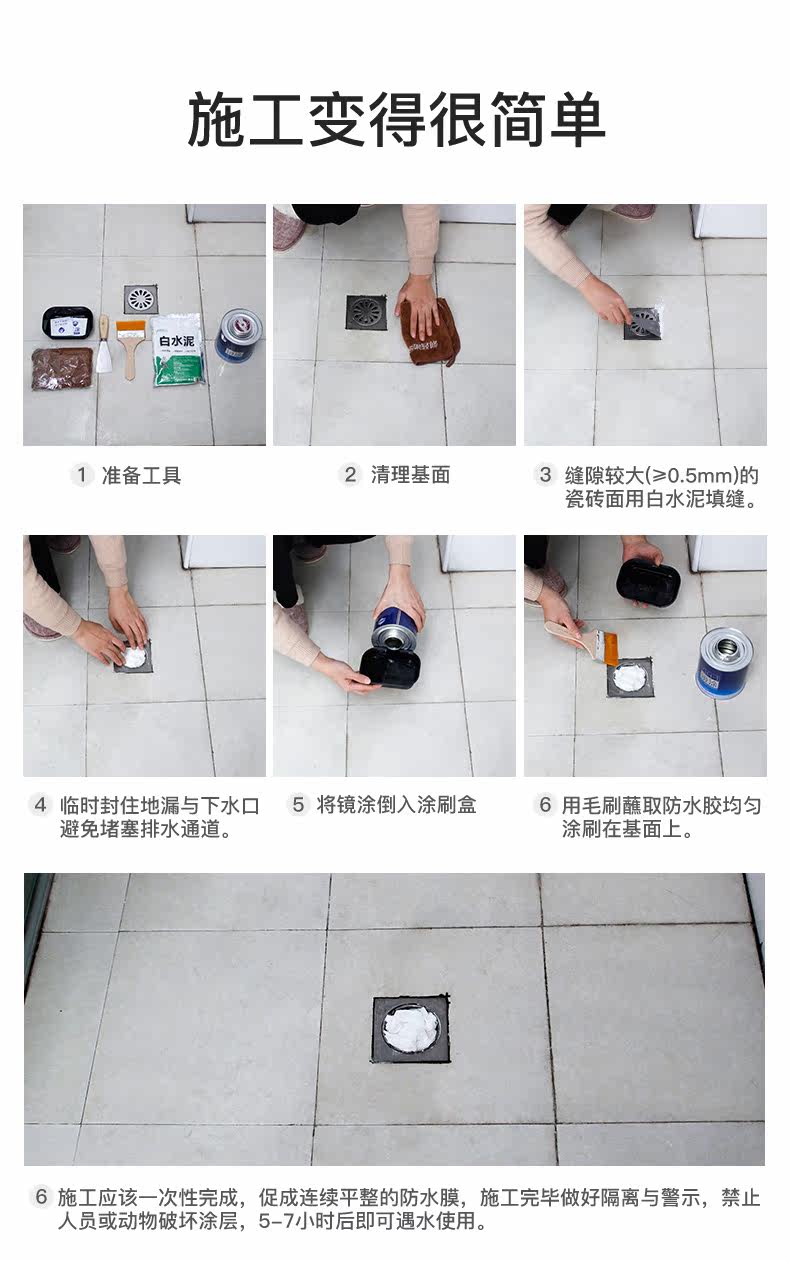 施工变得很简单

白水泥

1 准备工具

2 清理基面

3 缝隙较大(≥0.5mm)的瓷砖面用白水泥填缝。

4 临时封住地漏与下水口避免堵塞排水通道。

5 将镜涂倒入涂刷盒

6 用毛刷蘸取防水胶均匀涂刷在基面上。

6 施工应该一次性完成，促成连续平整的防水膜，施工完毕做好隔离与警示，禁止人员或动物破坏涂层，5-7小时后即可遇水使用。