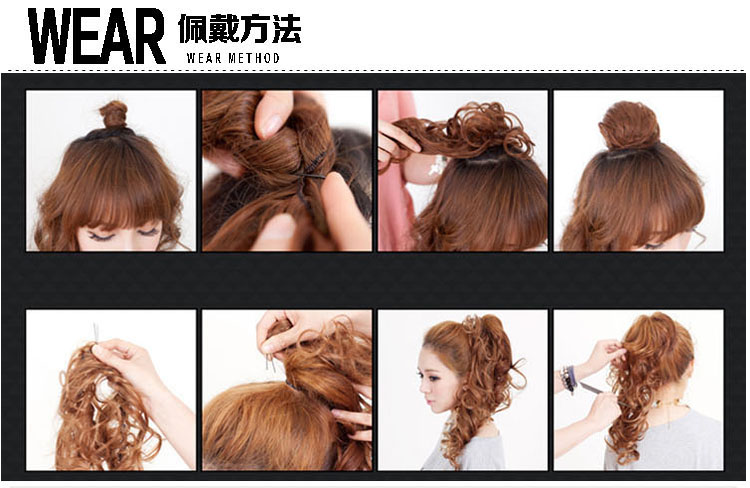 WEAR 佩戴方法
WEAR METHOD