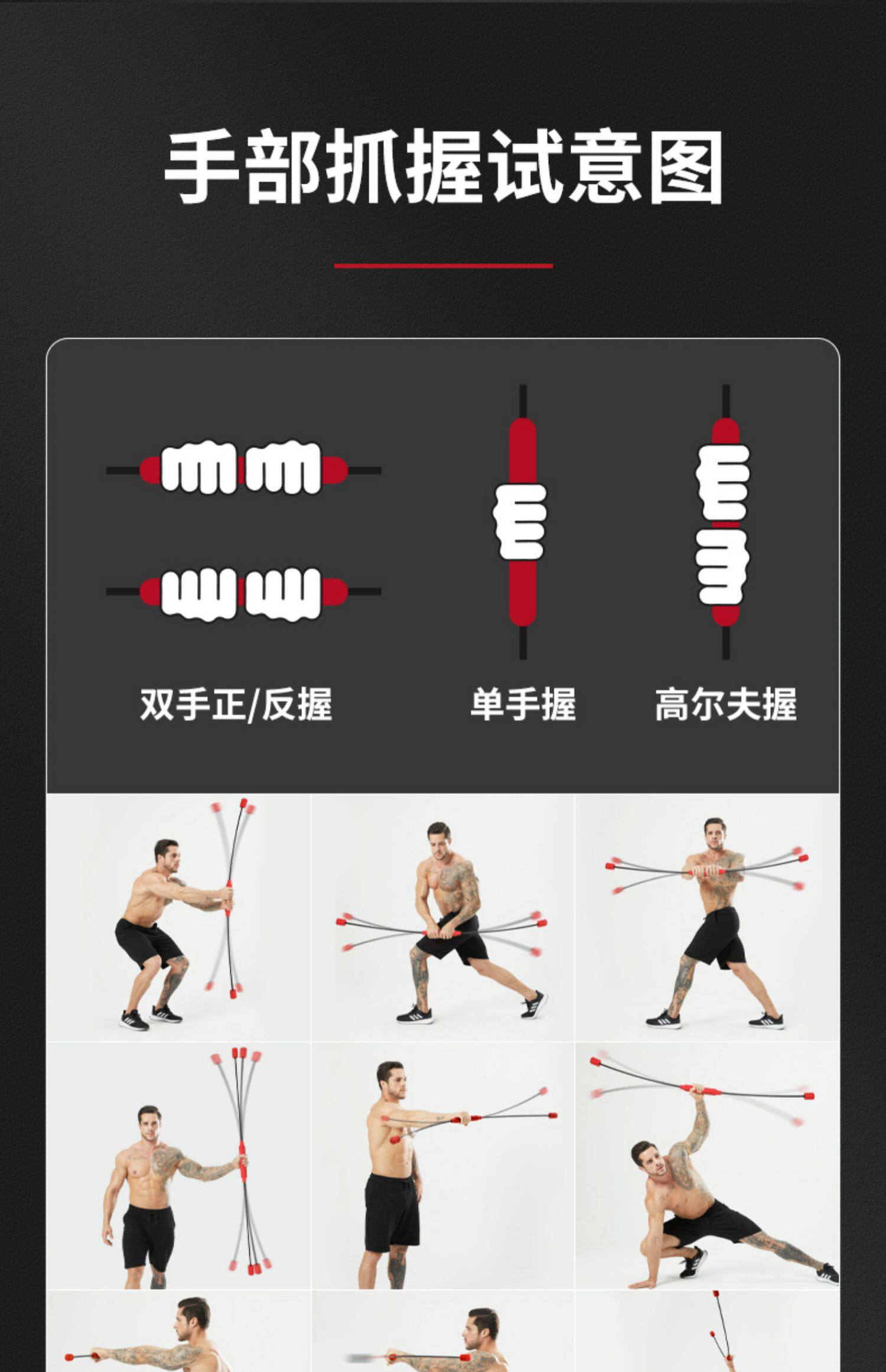 手部抓握试意图

双手正/反握

单手握

高尔夫握