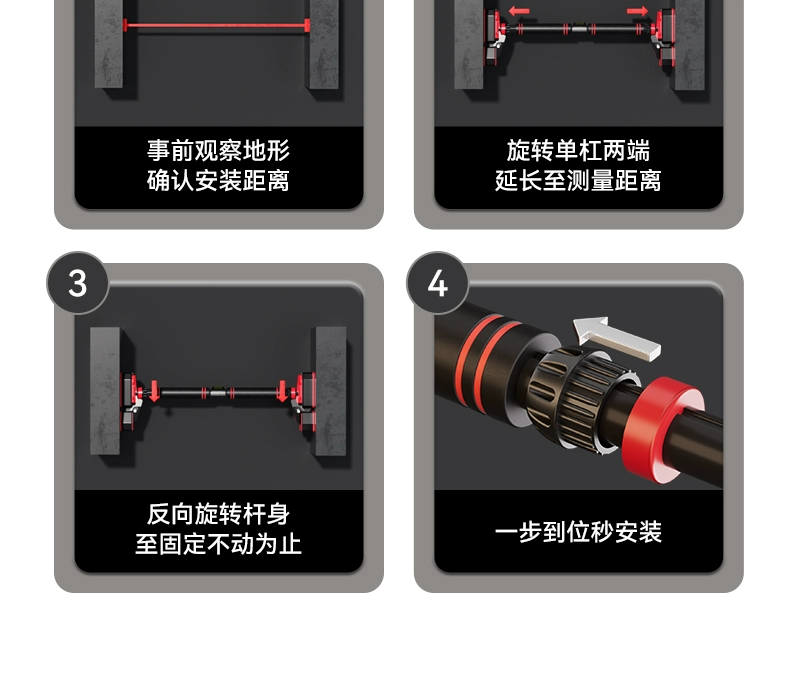 事前观察地形
确认安装距离

旋转单杠两端
延长至测量距离

3

反向旋转杆身
至固定不动为止

4

一步到位秒安装