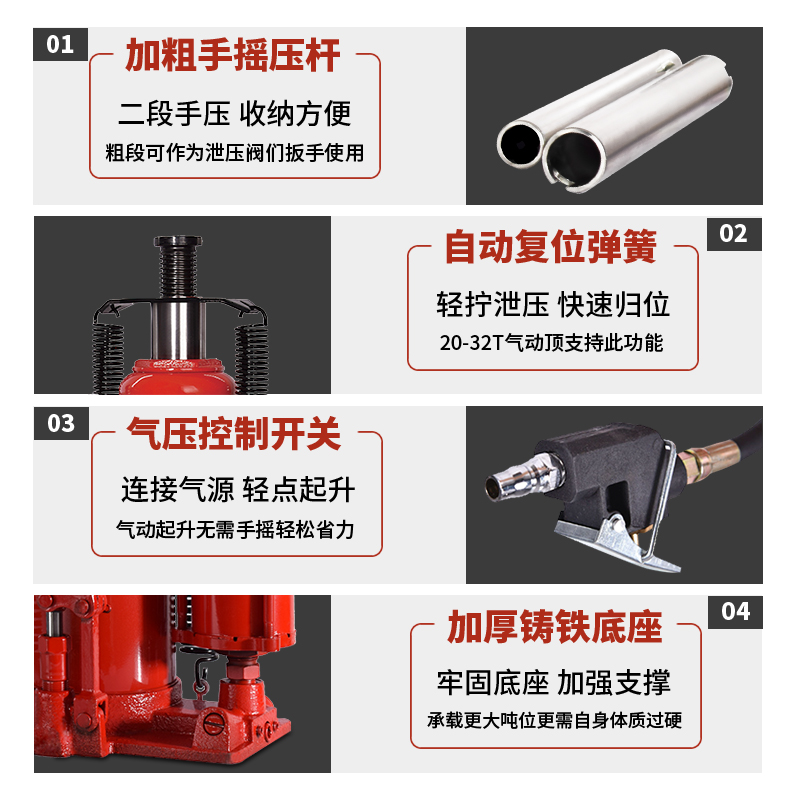 01
加粗手摇压杆
二段手压 收纳方便
粗段可作为泄压阀们扳手使用

02
自动复位弹簧
轻拧泄压 快速归位
20-32T气动顶支持此功能

03
气压控制开关
连接气源 轻点起升
气动起升无需手摇轻松省力

04
加厚铸铁底座
牢固底座 加强支撑
承载更大吨位更需自身体质过硬