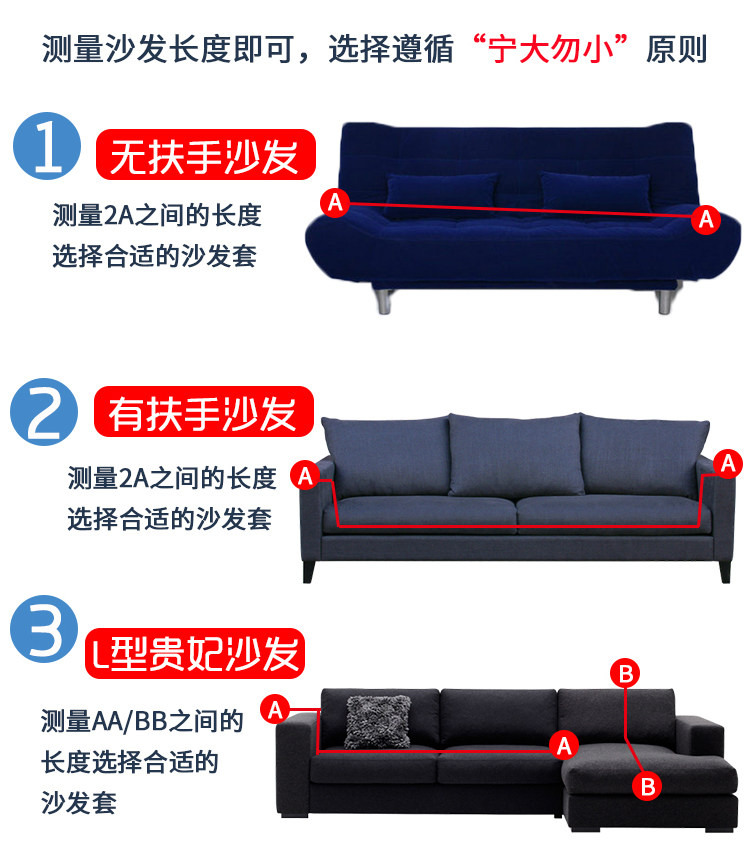 测量沙发长度即可，选择遵循“宁大勿小”原则

1 无扶手沙发

测量2A之间的长度
选择合适的沙发套

A A

2 有扶手沙发

测量2A之间的长度
选择合适的沙发套

A A

3 L型贵妃沙发

测量AA/BB之间的长度选择合适的沙发套

A A B B