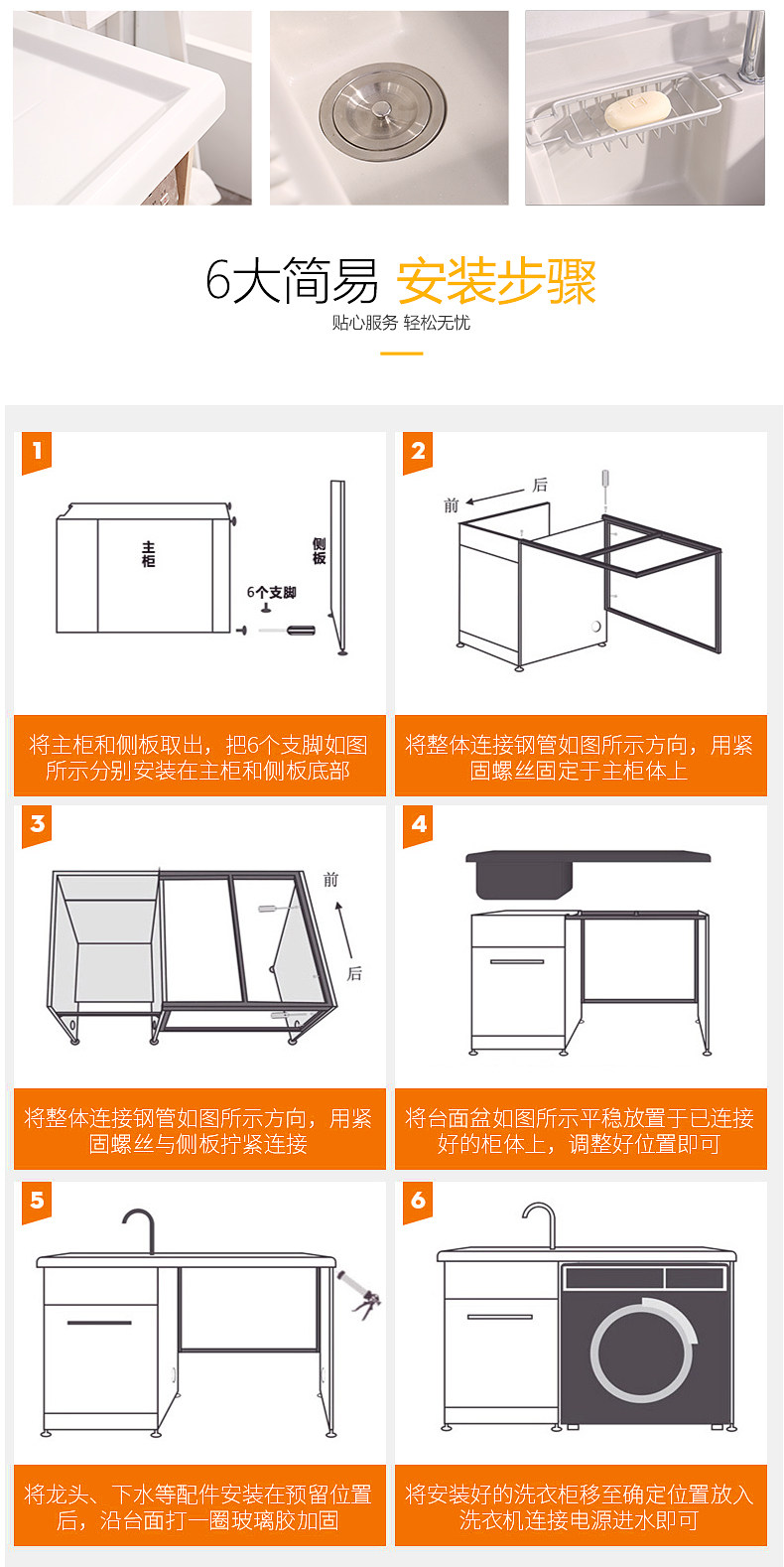 6大简易 安装步骤
贴心服务 轻松无忧

1

主柜

侧板

6个支脚

将主柜和侧板取出，把6个支脚如图所示分别安装在主柜和侧板底部

2

前

后

将整体连接钢管如图所示方向，用紧固螺丝固定于主柜体上

3

前

后

将整体连接钢管如图所示方向，用紧固螺丝与侧板拧紧连接

4

将台面盆如图所示平稳放置于已连接好的柜体上，调整好位置即可

5

将龙头、下水等配件安装在预留位置后，沿台面打一圈玻璃胶加固

6

将安装好的洗衣柜移至确定位置放入洗衣机连接电源进水即可