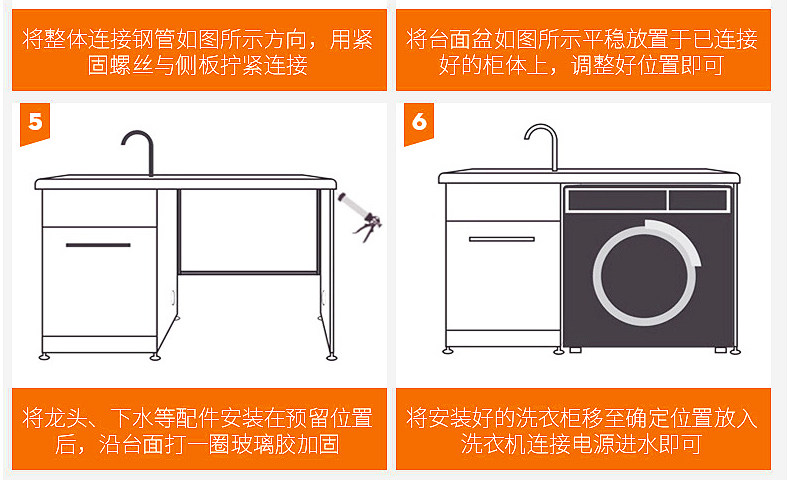 将整体连接钢管如图所示方向，用紧固螺丝与侧板拧紧连接

将台面盆如图所示平稳放置于已连接好的柜体上，调整好位置即可

5

6

将龙头、下水等配件安装在预留位置后，沿台面打一圈玻璃胶加固

将安装好的洗衣柜移至确定位置放入洗衣机连接电源进水即可