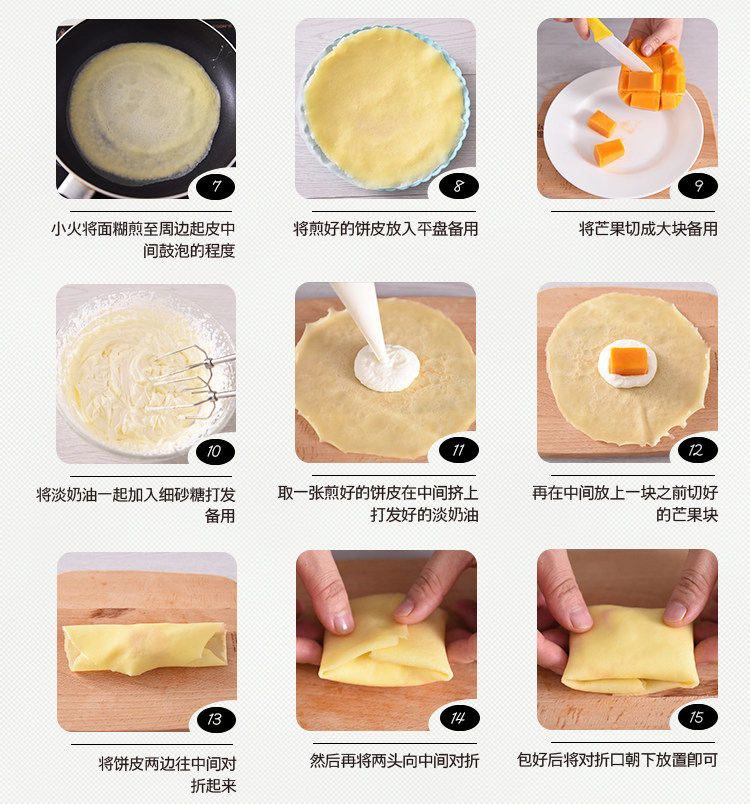 7

小火将面糊煎至周边起皮中间鼓泡的程度

8

将煎好的饼皮放入平盘备用

9

将芒果切成大块备用

10

将淡奶油一起加入细砂糖打发备用

11

取一张煎好的饼皮在中间挤上打发好的淡奶油

12

再在中间放上一块之前切好的芒果块

13

将饼皮两边往中间对折起来

14

然后再将两头向中间对折

15

包好后将对折口朝下放置即可