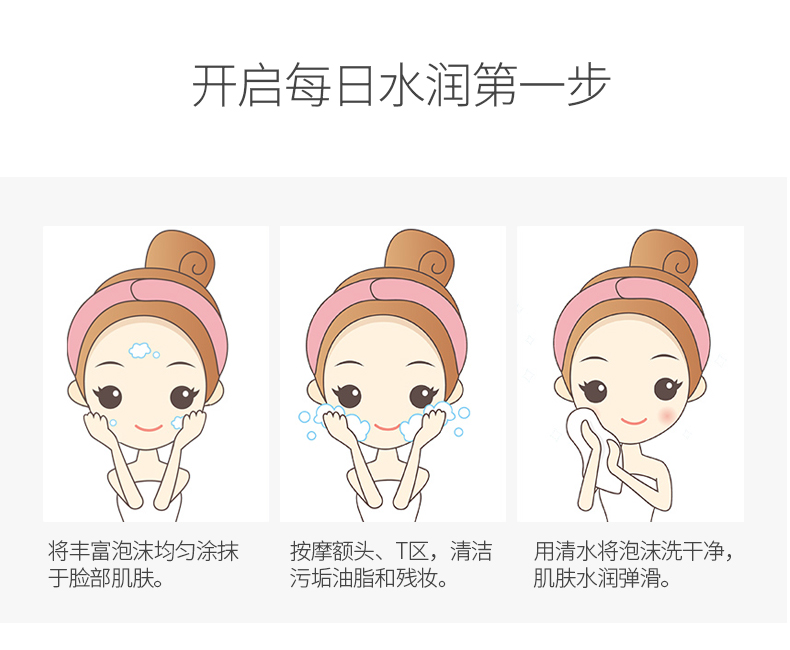 开启每日水润第一步

将丰富泡沫均匀涂抹于脸部肌肤。

按摩额头、T区，清洁污垢油脂和残妆。

用清水将泡沫洗干净，肌肤水润弹滑。