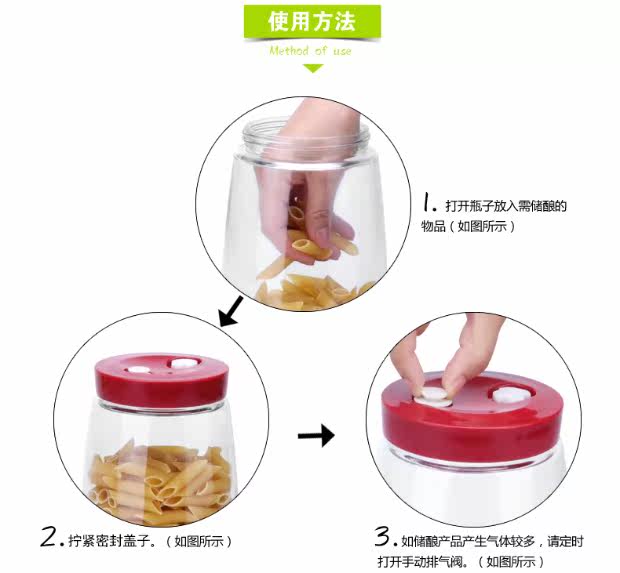 使用方法

Method of use

1. 打开瓶子放入需储酿的物品（如图所示）

2. 拧紧密封盖子。（如图所示）

3. 如储酿产品产生气体较多，请定时打开手动排气阀。（如图所示）