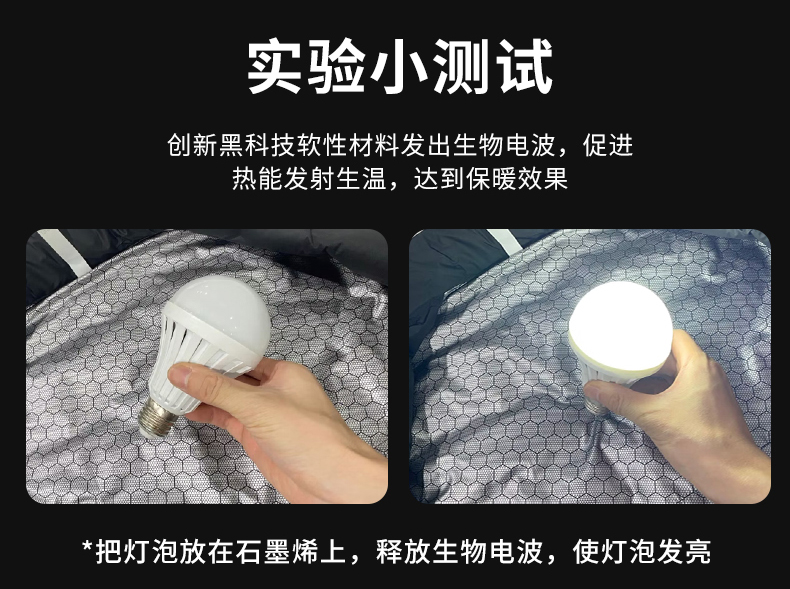 实验小测试

创新黑科技软性材料发出生物电波，促进热能发射生温，达到保暖效果

*把灯泡放在石墨烯上，释放生物电波，使灯泡发亮