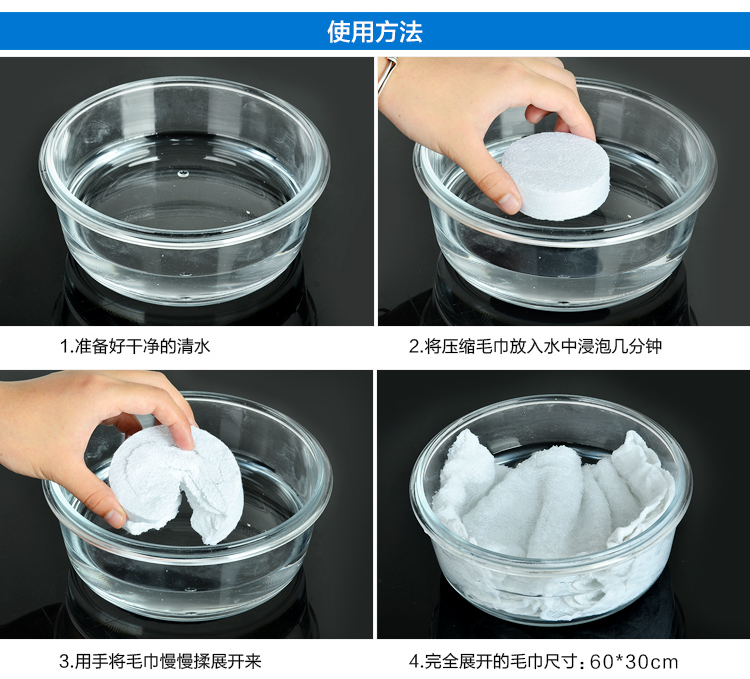 使用方法

1.准备好干净的清水

2.将压缩毛巾放入水中浸泡几分钟

3.用手将毛巾慢慢揉展开来

4.完全展开的毛巾尺寸：60*30cm